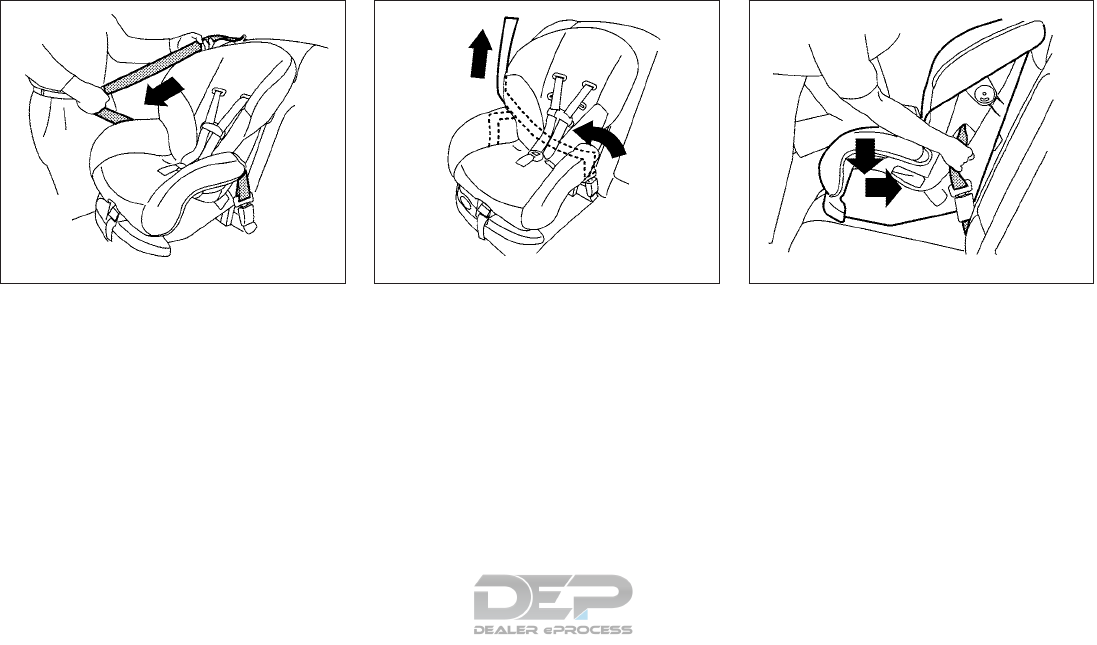 DEP
DEALER ePROCESS