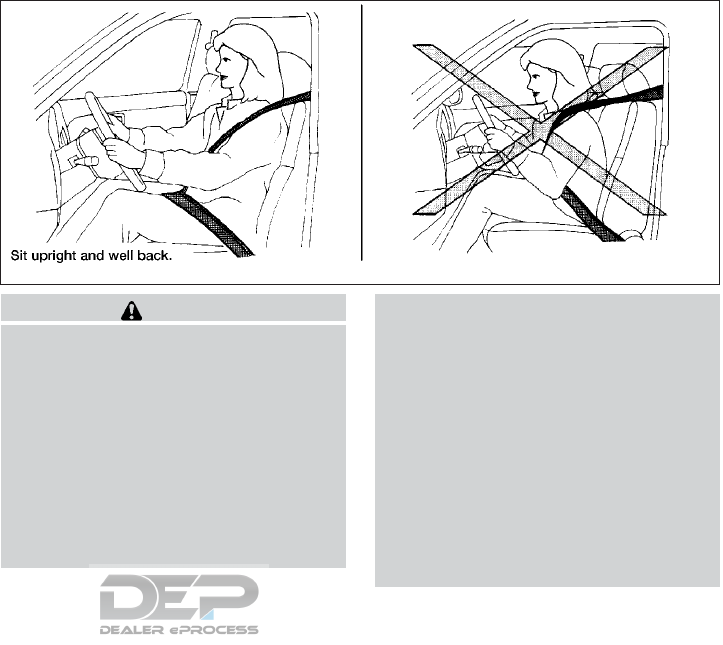 Sit upright and well back.

DEP
DEALER ePROCESS