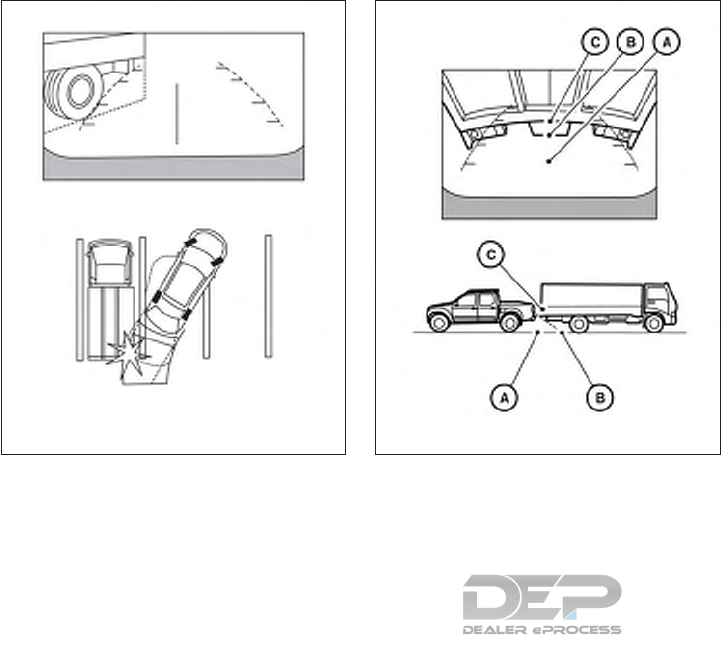 C B A

C

A B

DEP
DEALER ePROCESS