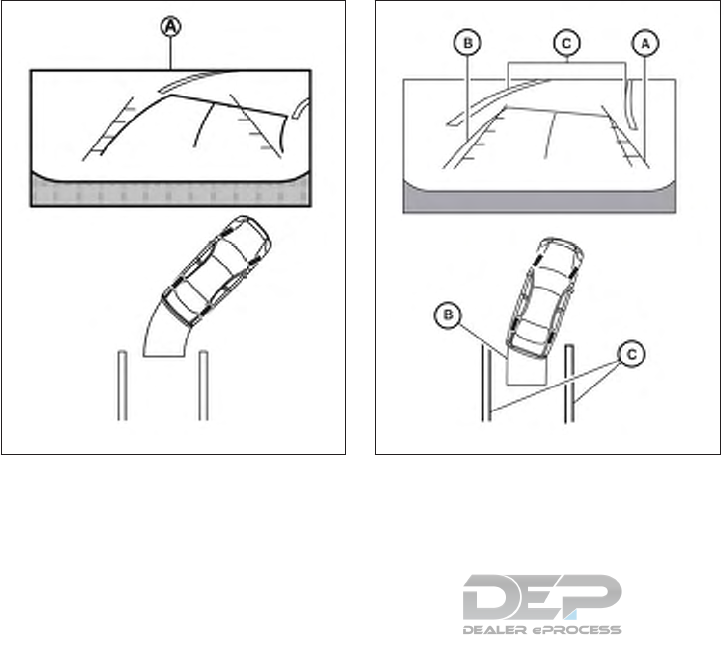 A

B
C
A

B
C

DEP
DEALER ePROCESS