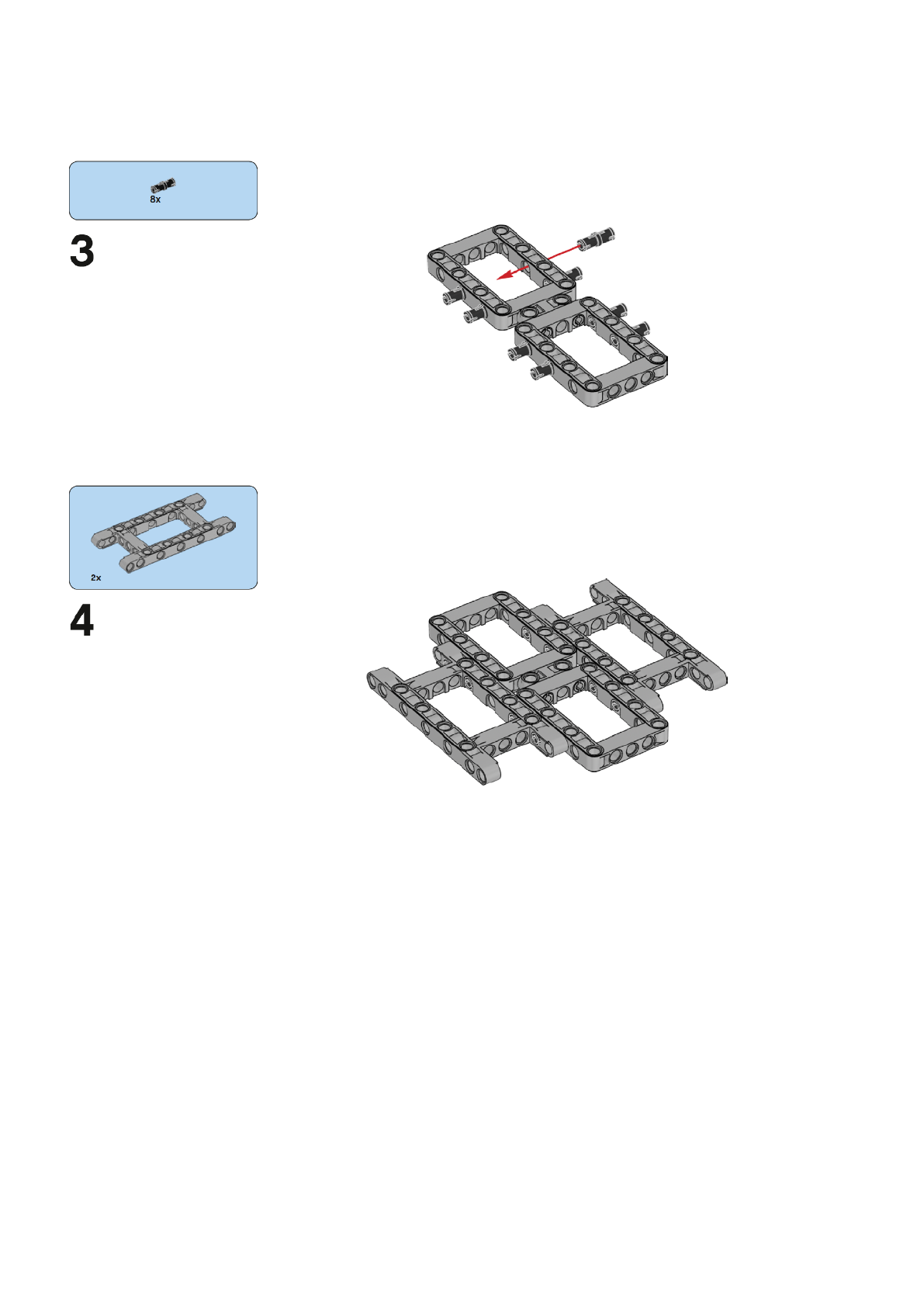 8x

3

2x

4