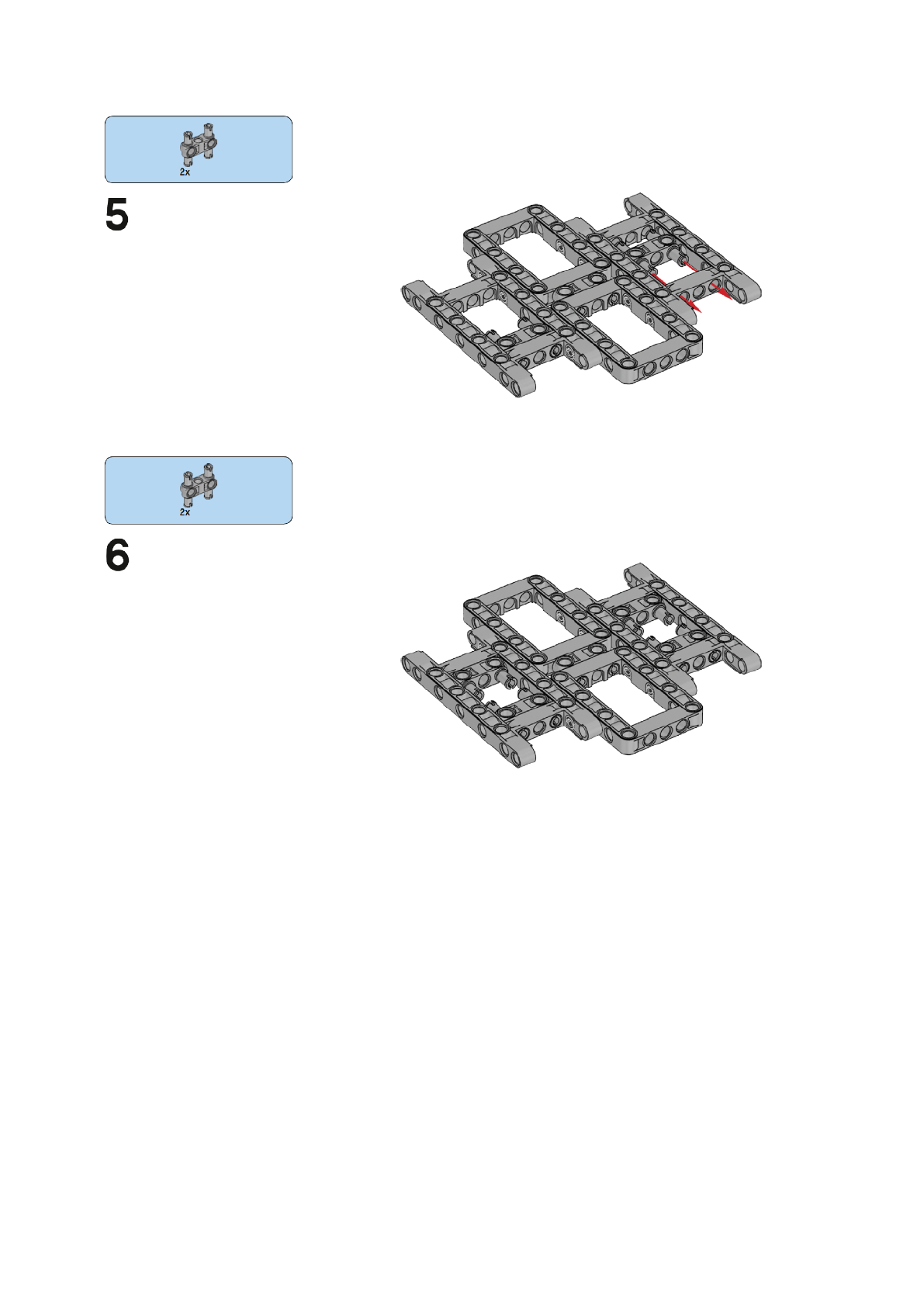 2x

5

2x

6