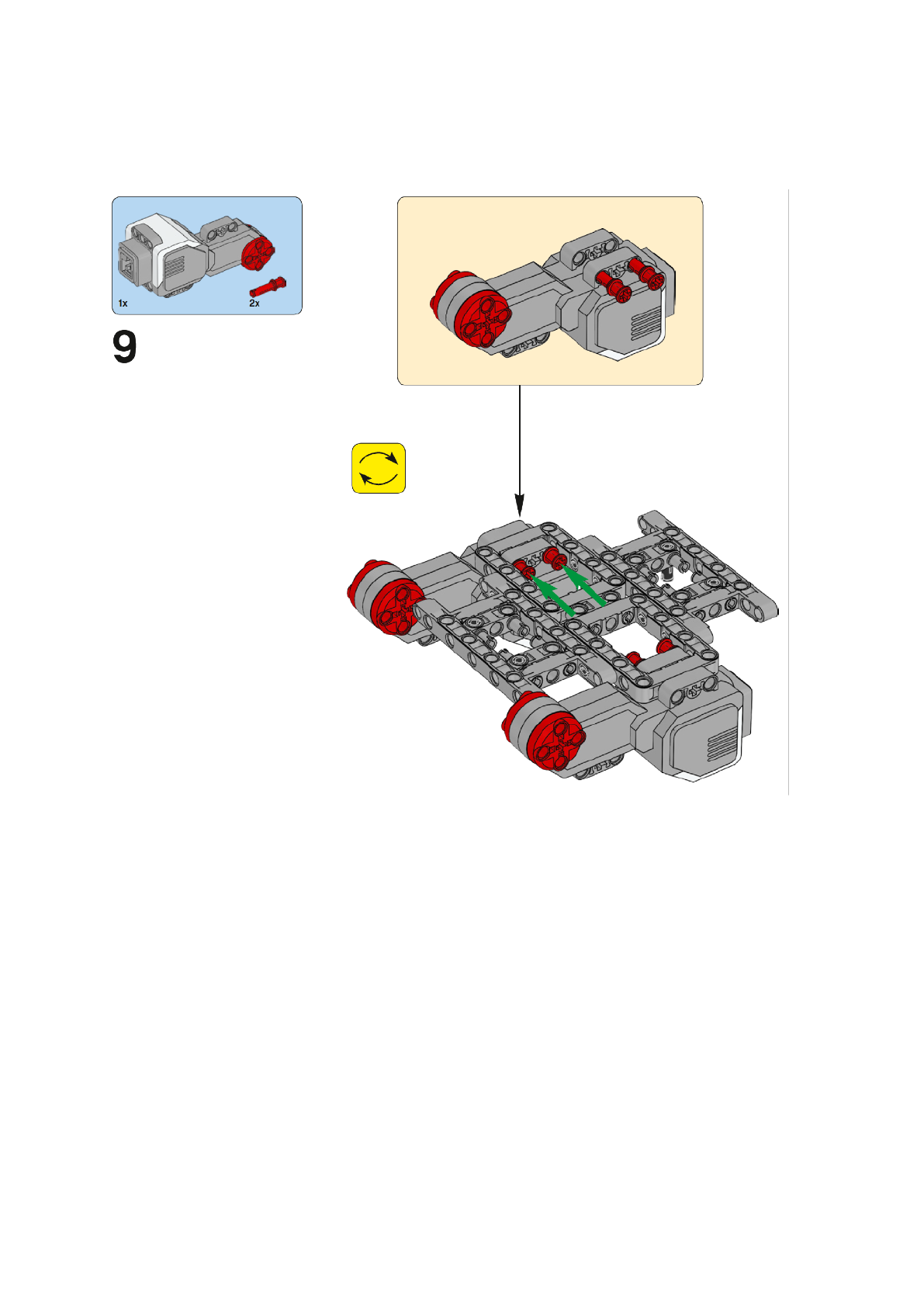 1x

2x

9