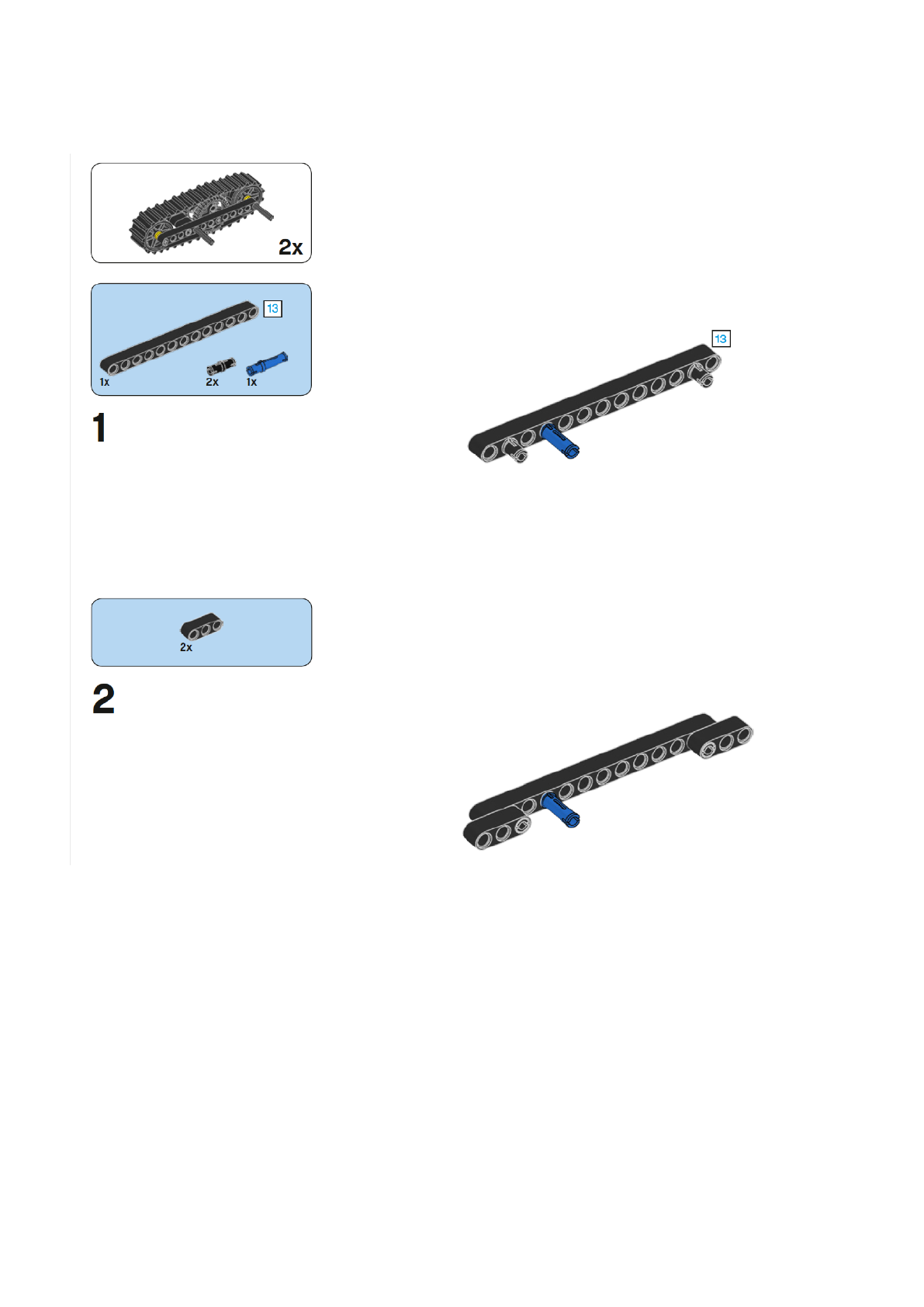 2x

13

1x 2x 1x

1

13

2x

2