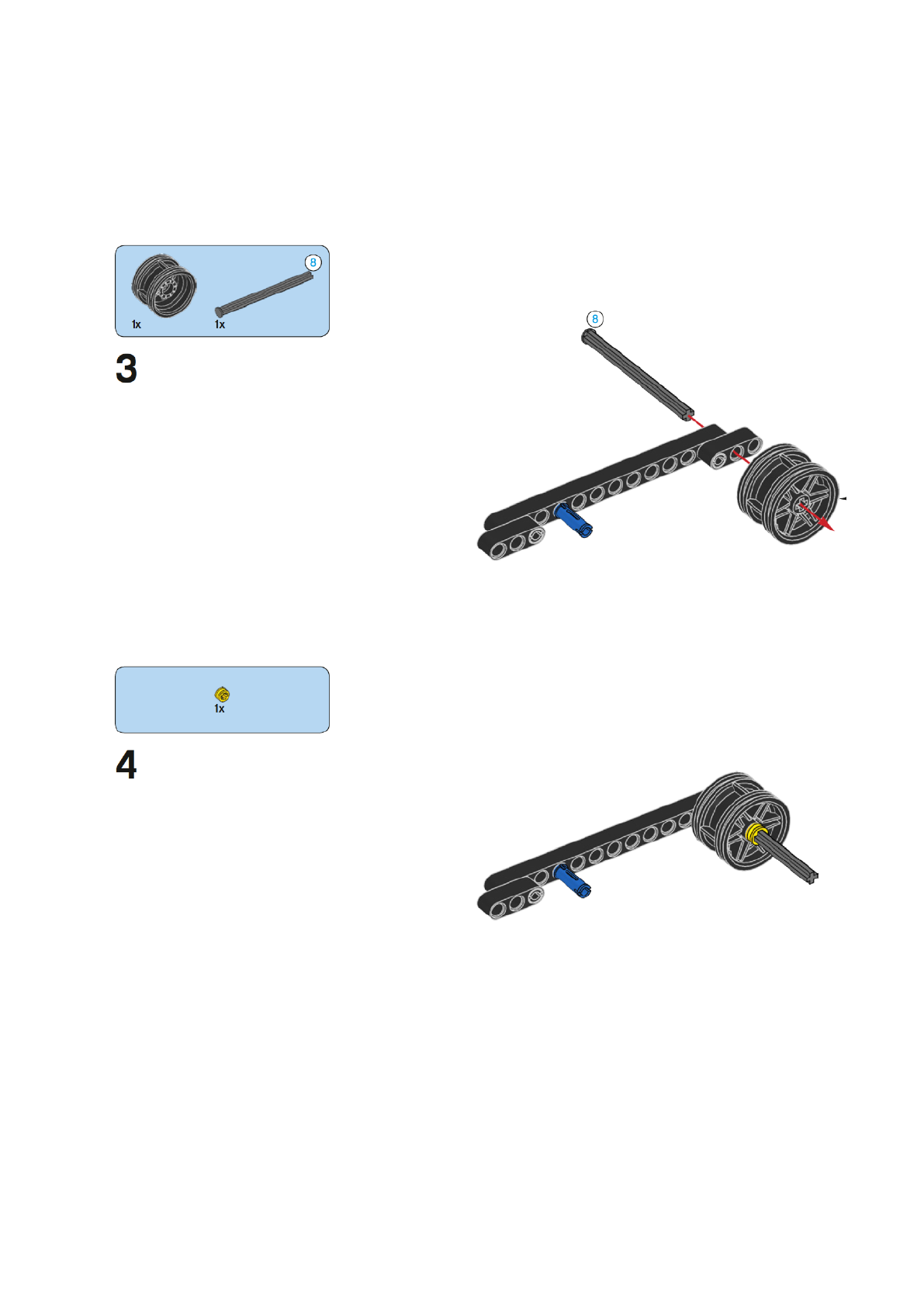 8
1x
1x
3
8
1x
4