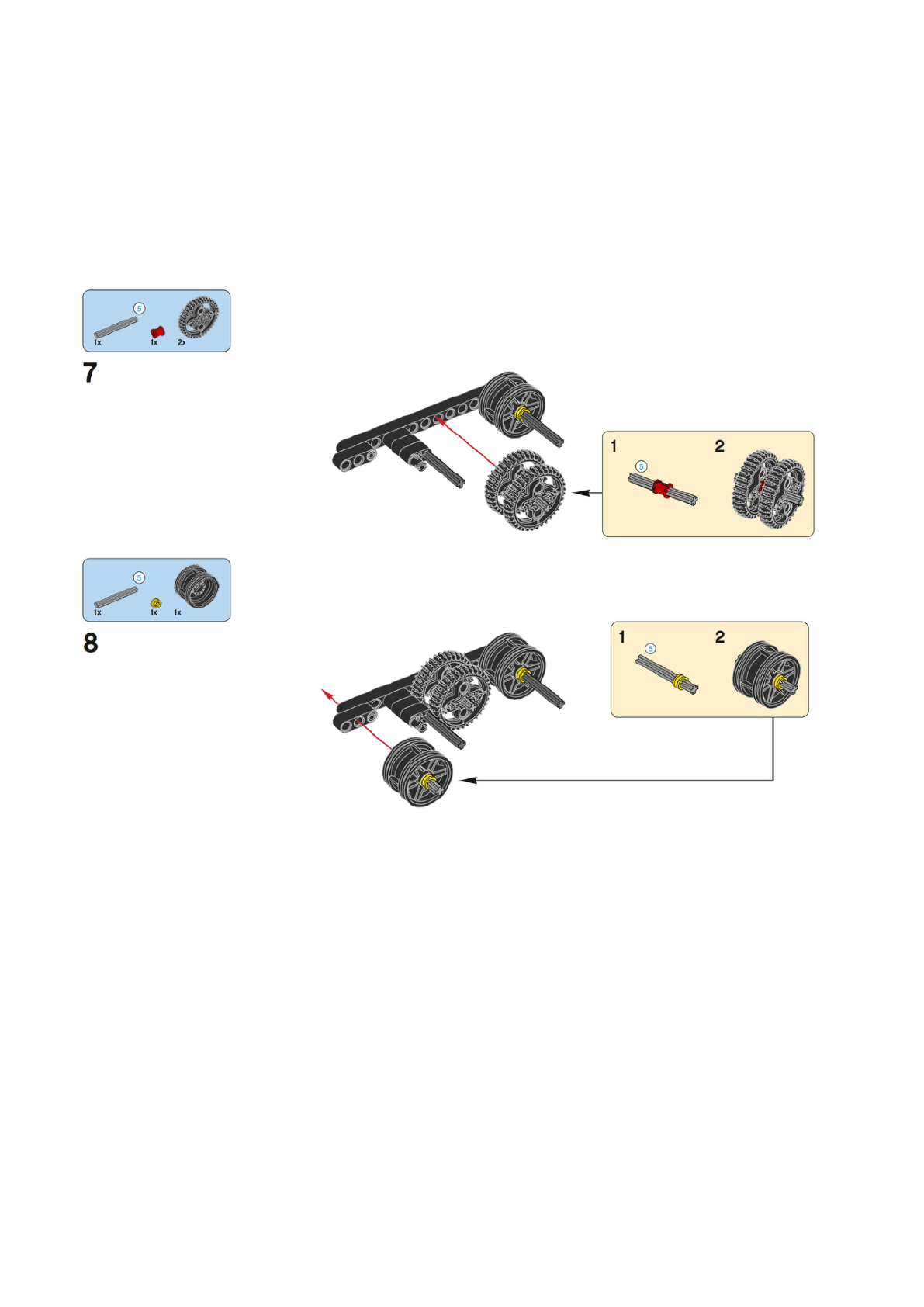 5
1x
1x
2x

7

1
5
2

5
1x
1x
1x

8

1
5
2