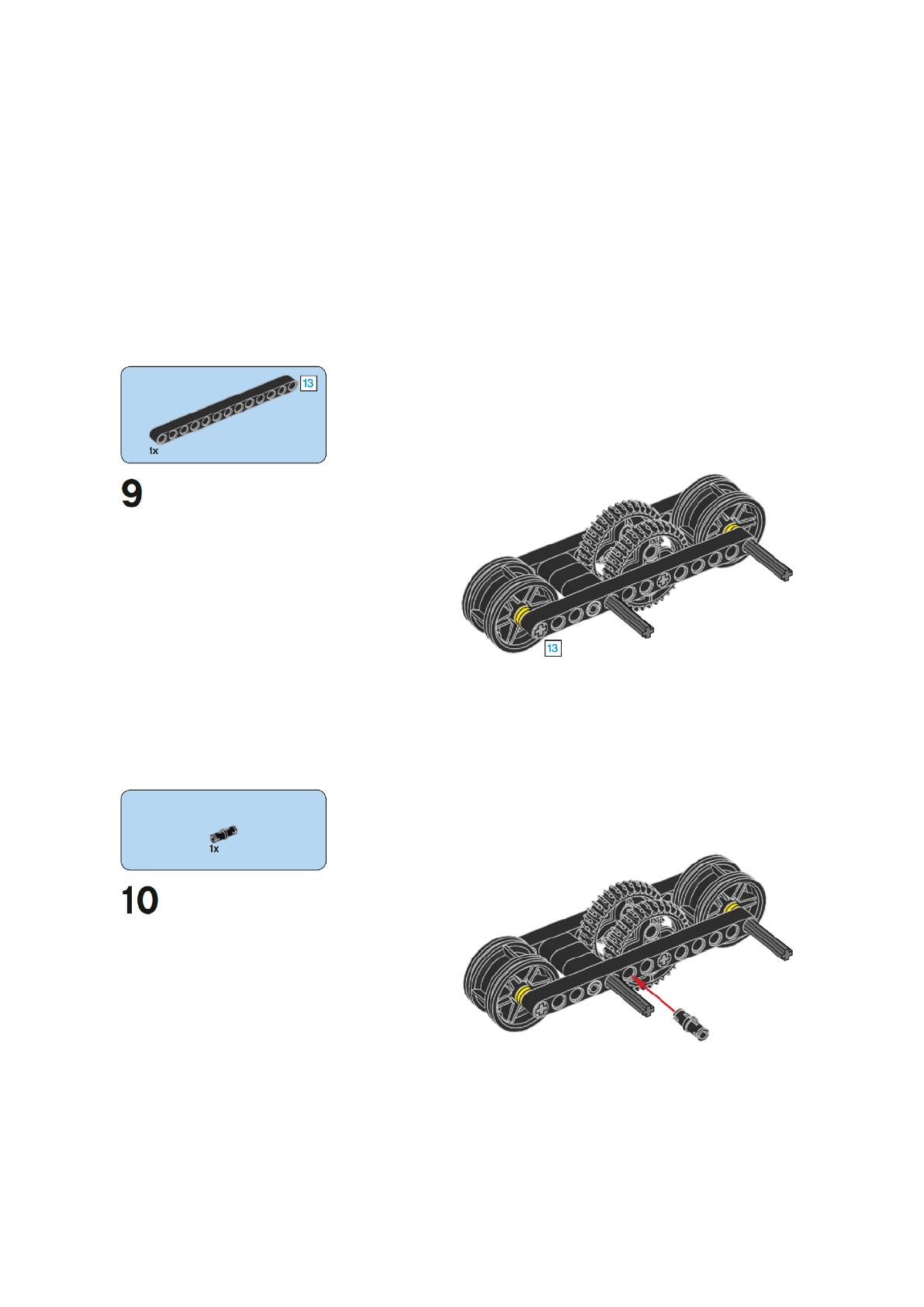 13
1x

9

13

1x

10