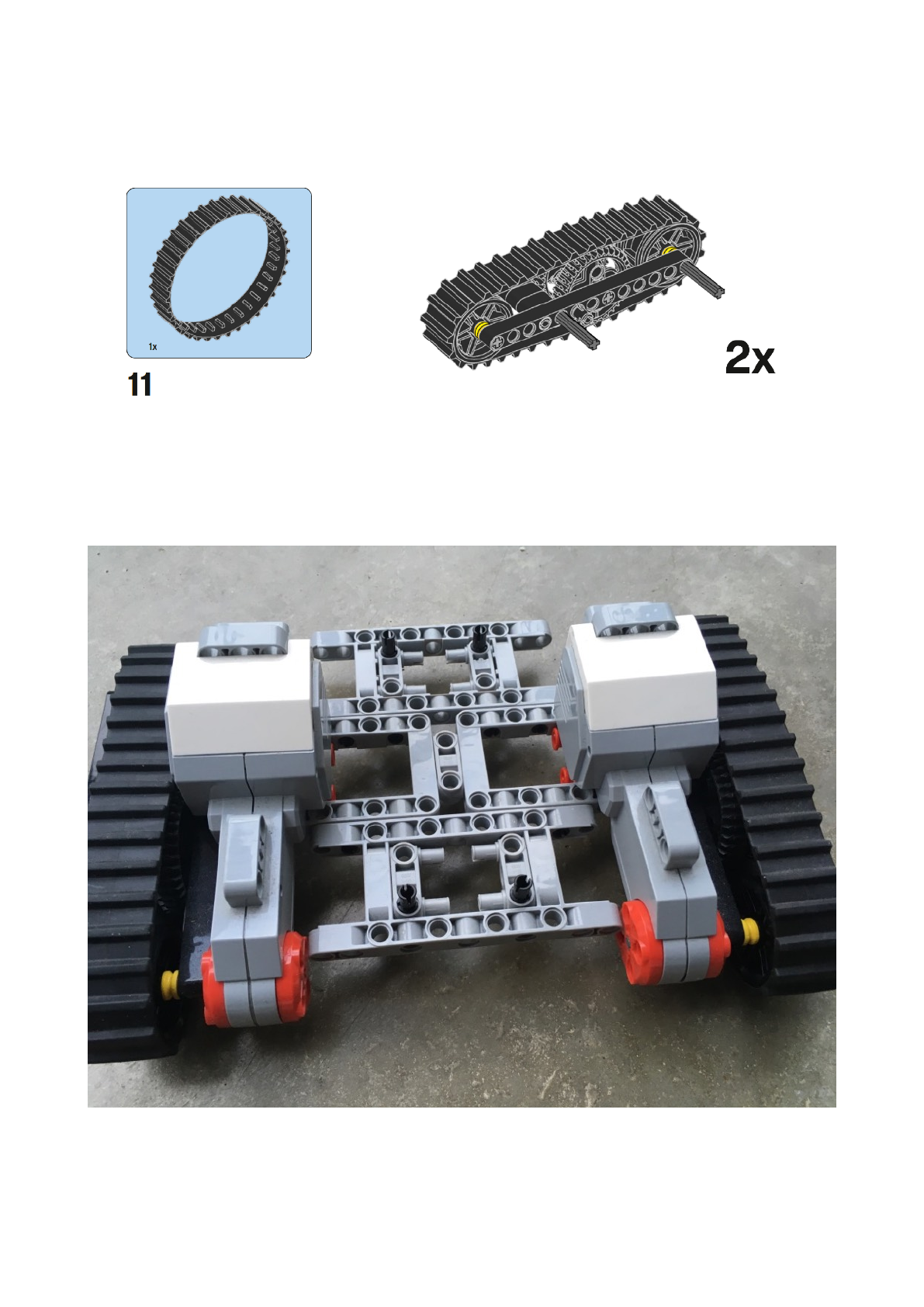 1x

11

2x