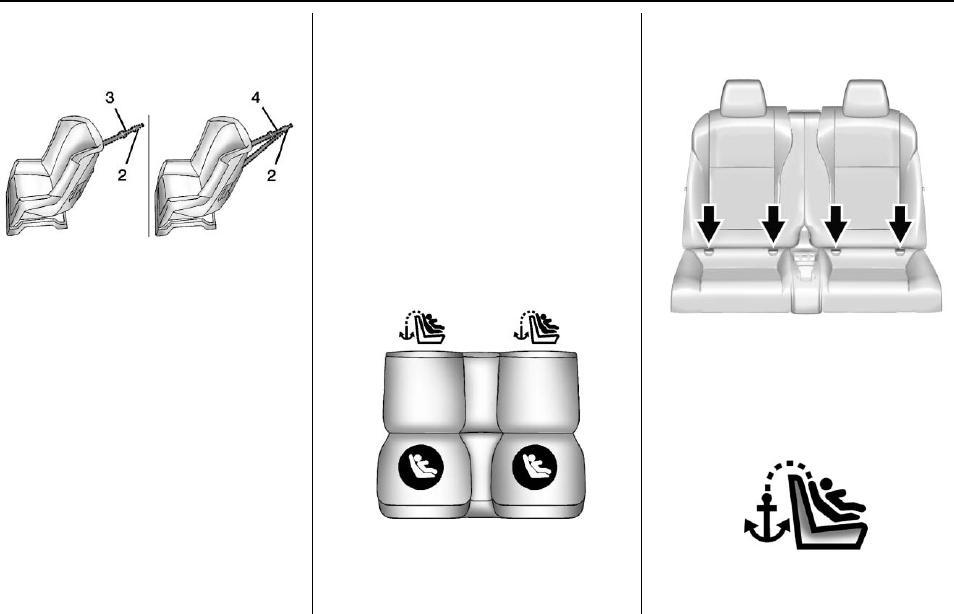 3
2
4
2