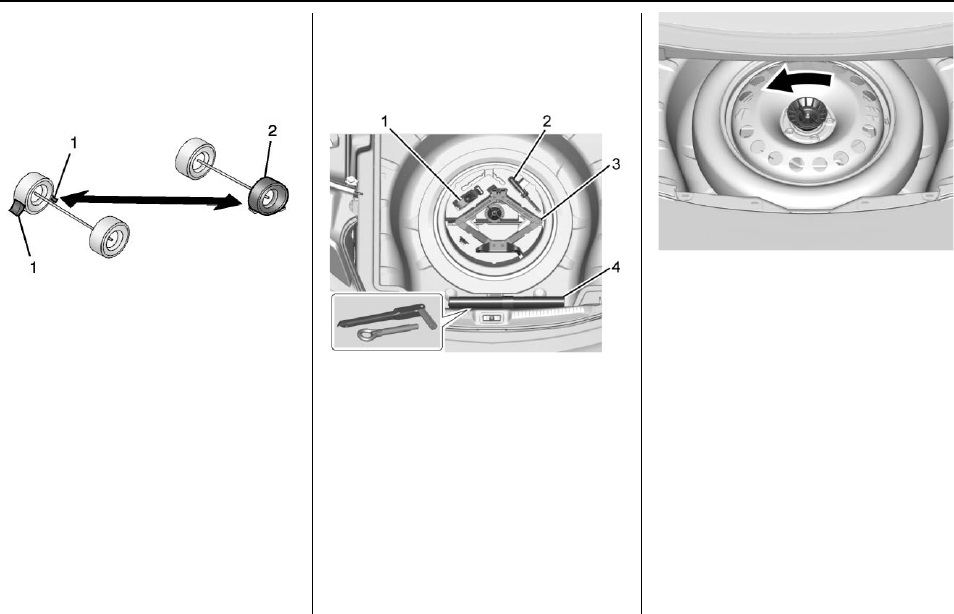 1
2
1

1
2
3
4