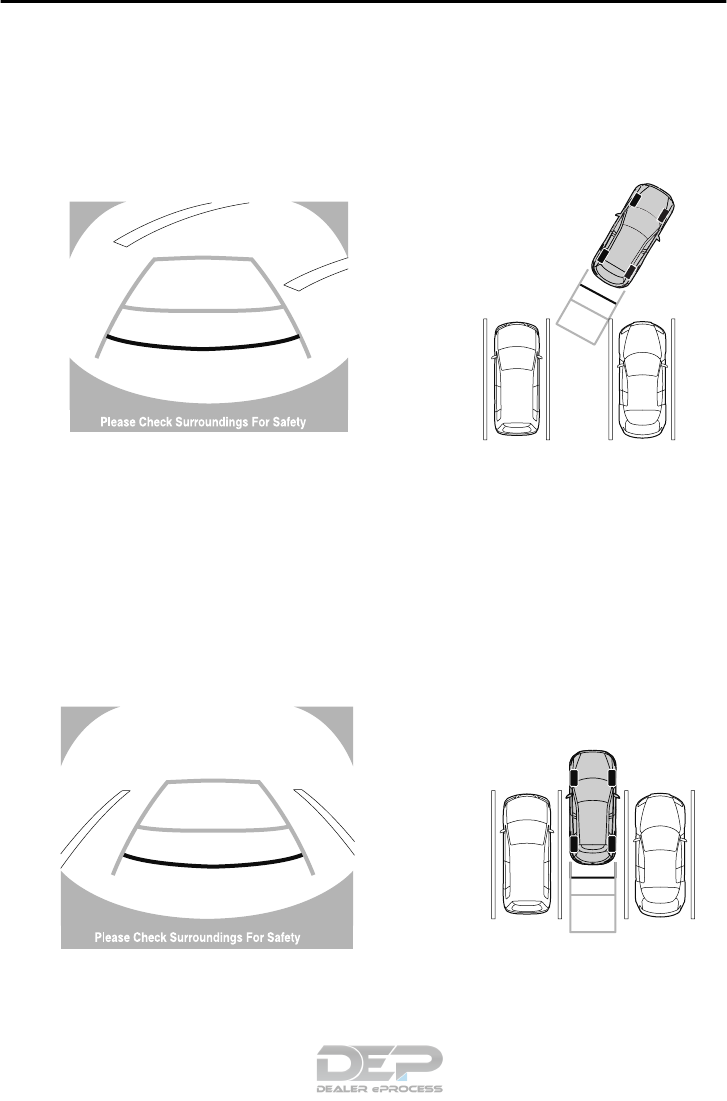 Please Check Surroundings For Safety

Please Check Surroundings For Safety

DEP
DEALER ePROCESS