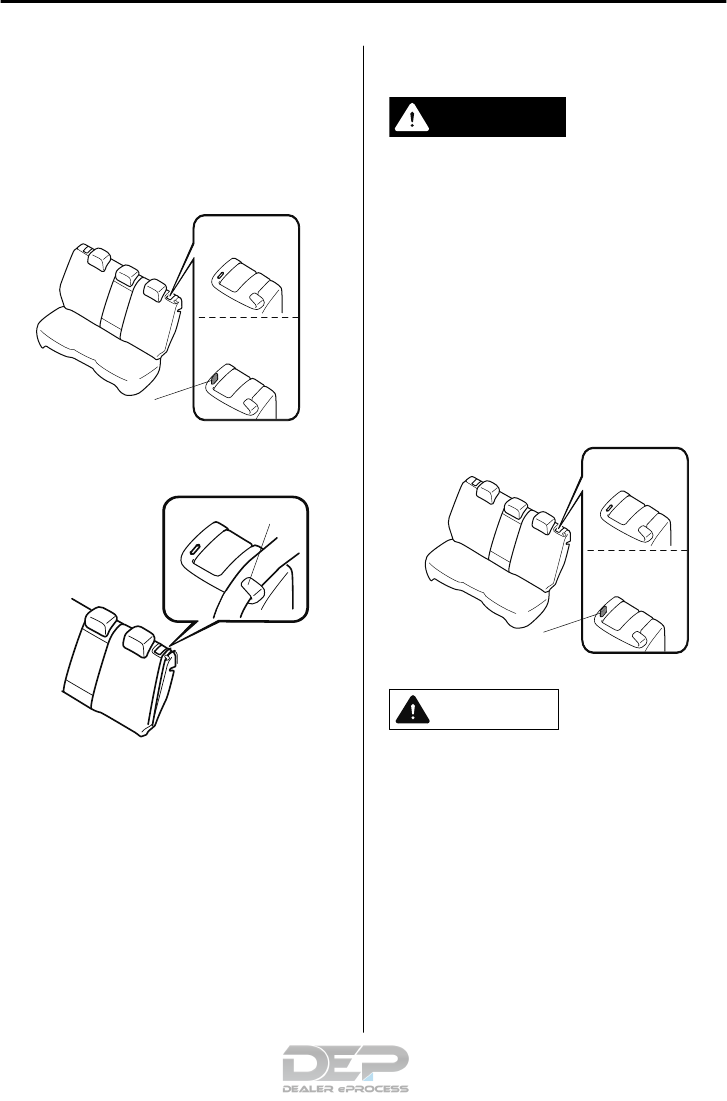 DEP
DEALER ePROCESS