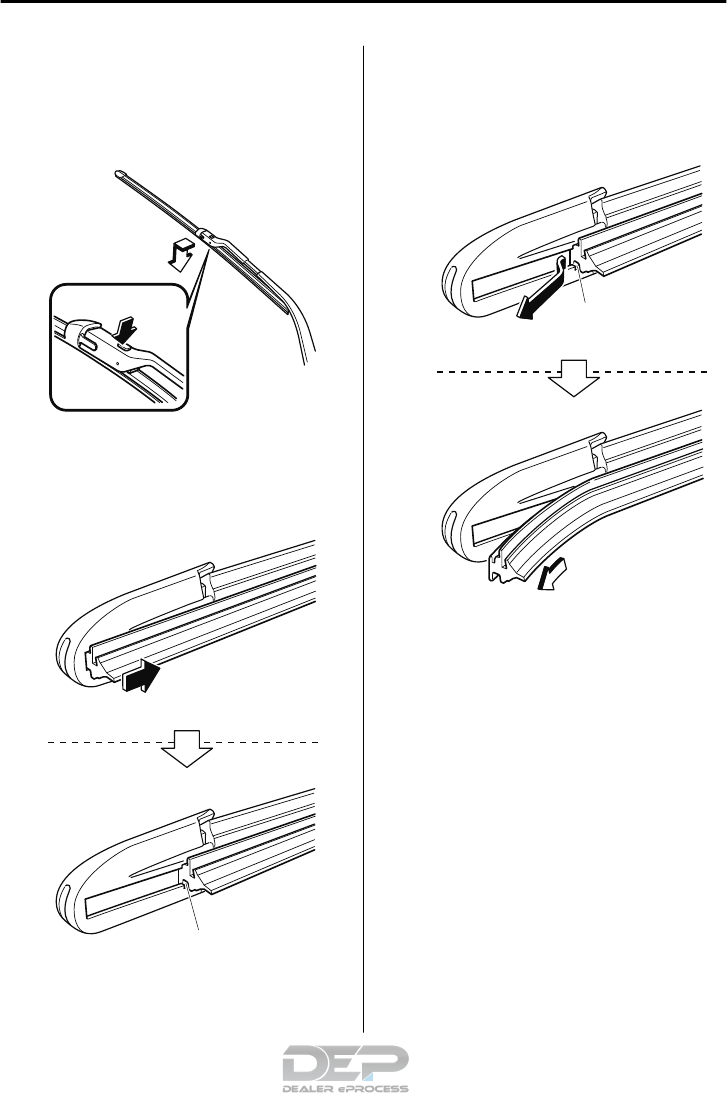 DEP
DEALER ePROCESS