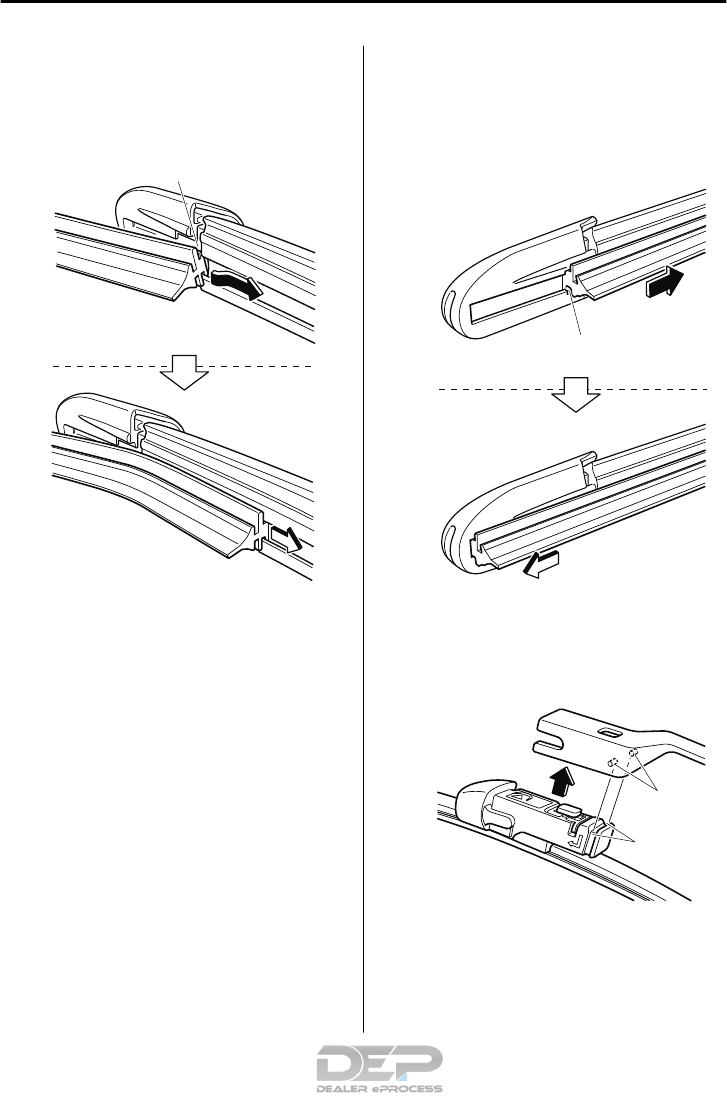 DEP
DEALER ePROCESS