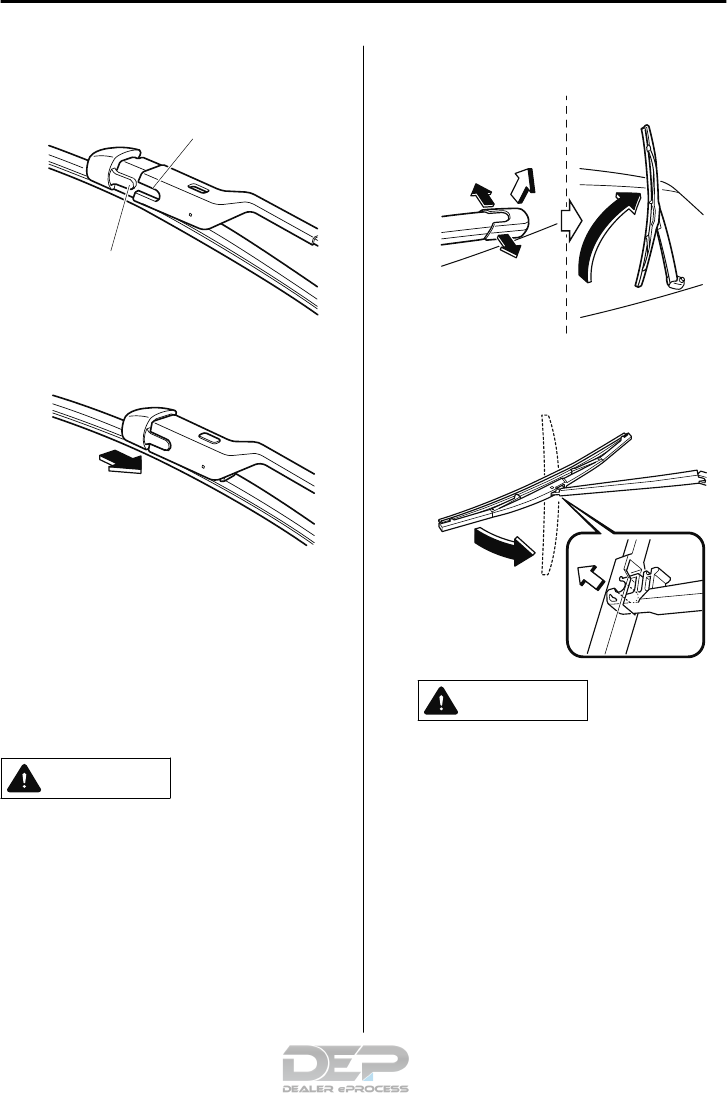 DEP
DEALER ePROCESS