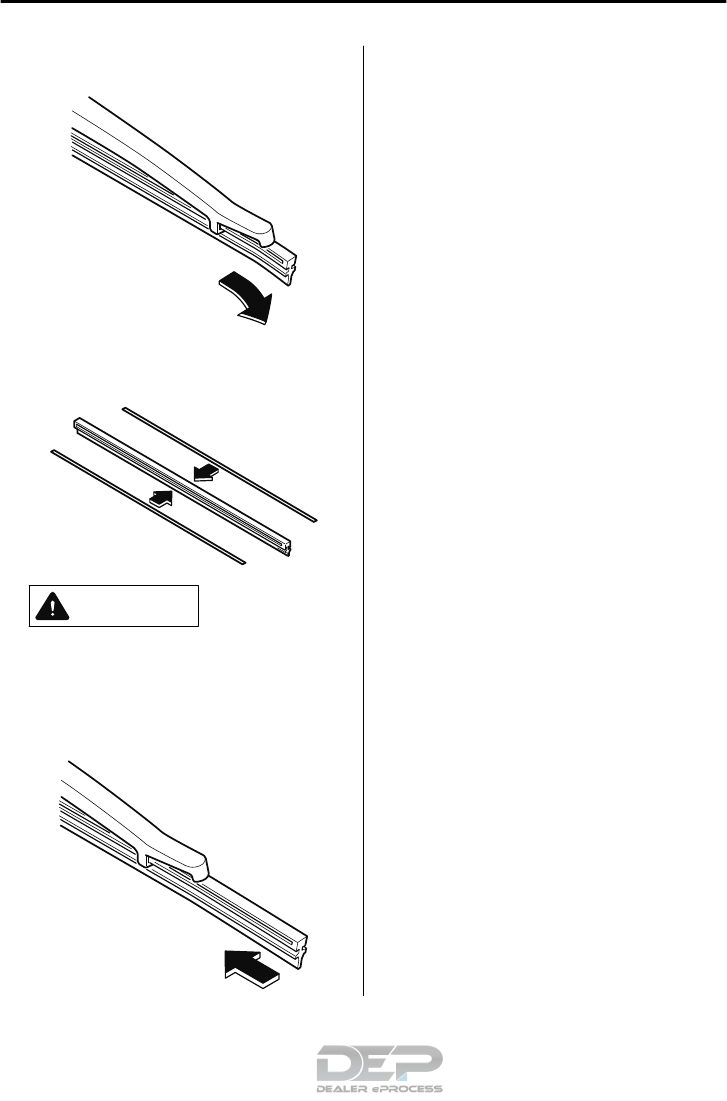 DEP
DEALER ePROCESS