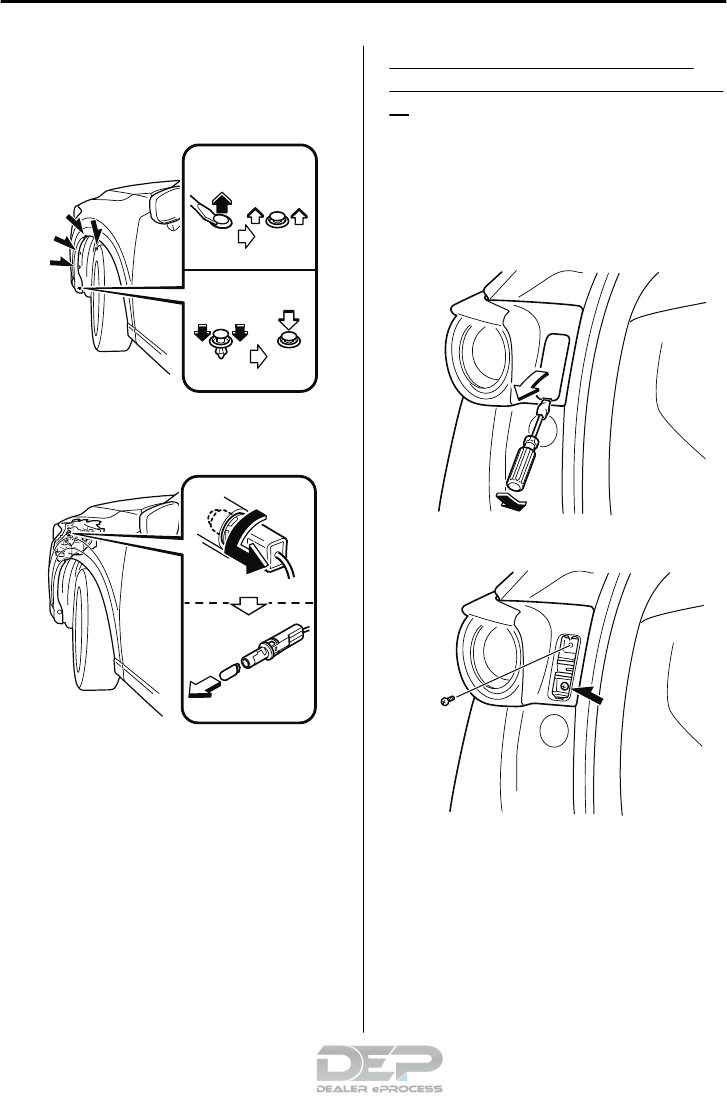 DEP
DEALER ePROCESS