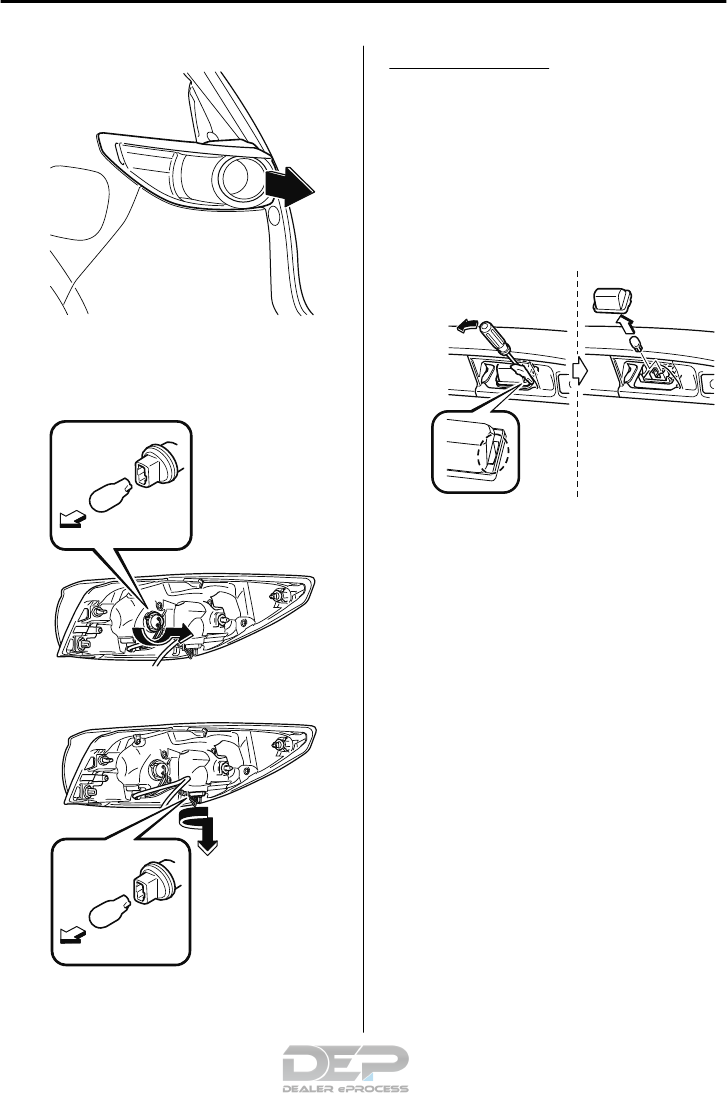 DEP
DEALER ePROCESS