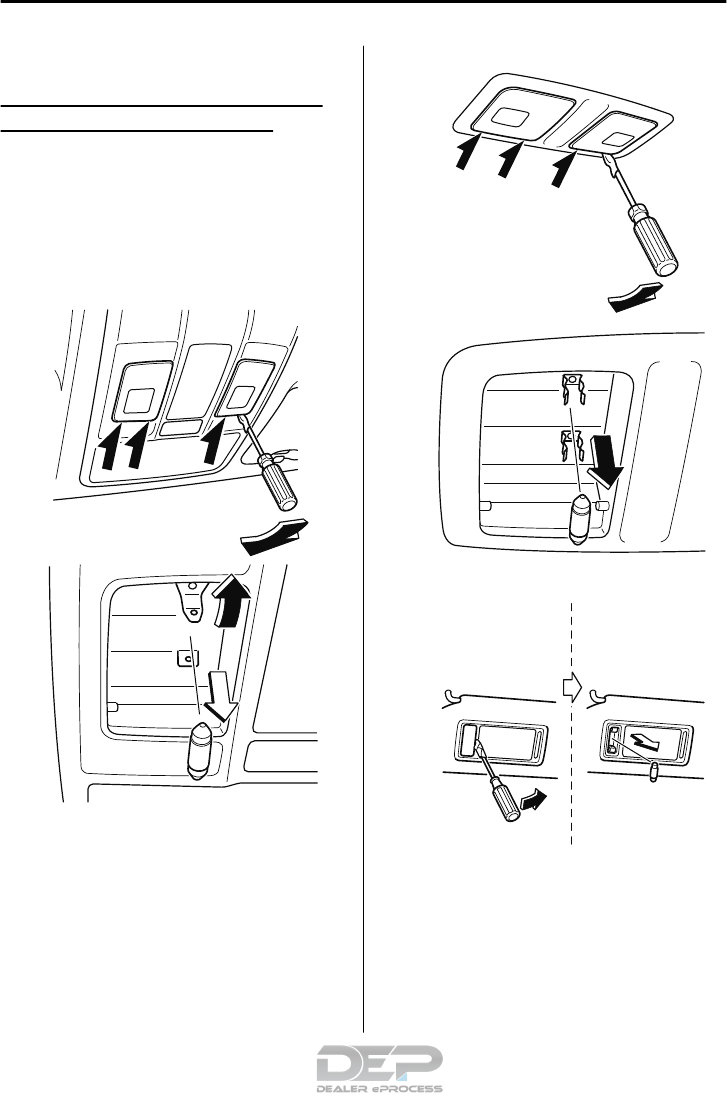 DEP
DEALER ePROCESS