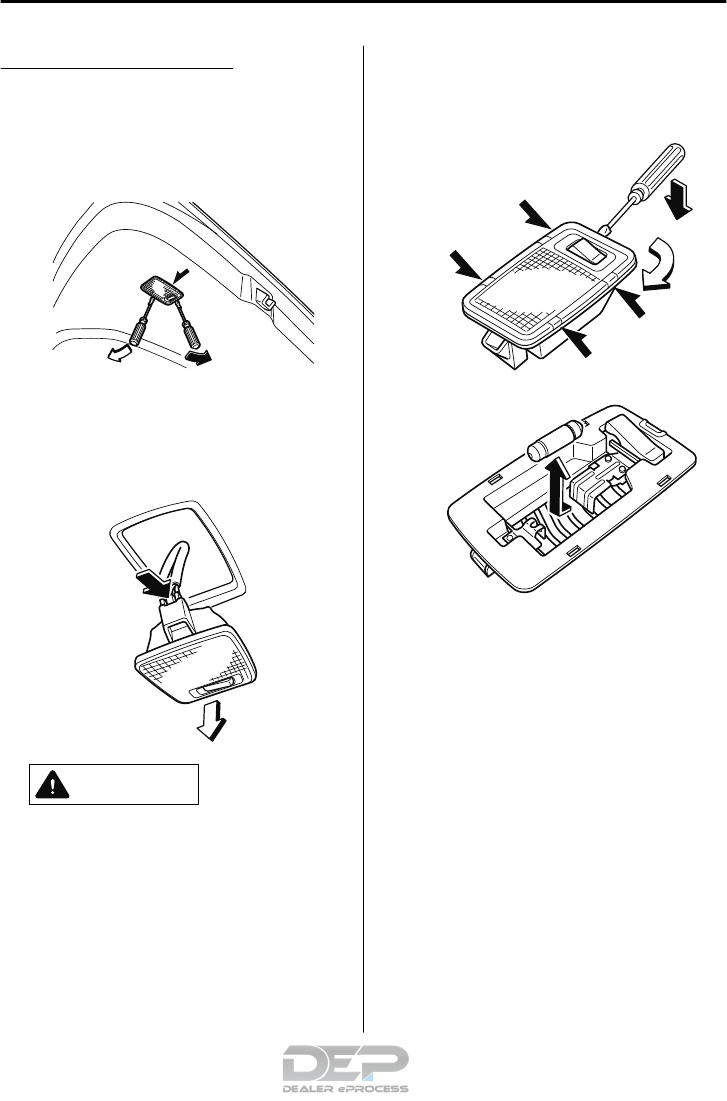 DEP
DEALER ePROCESS