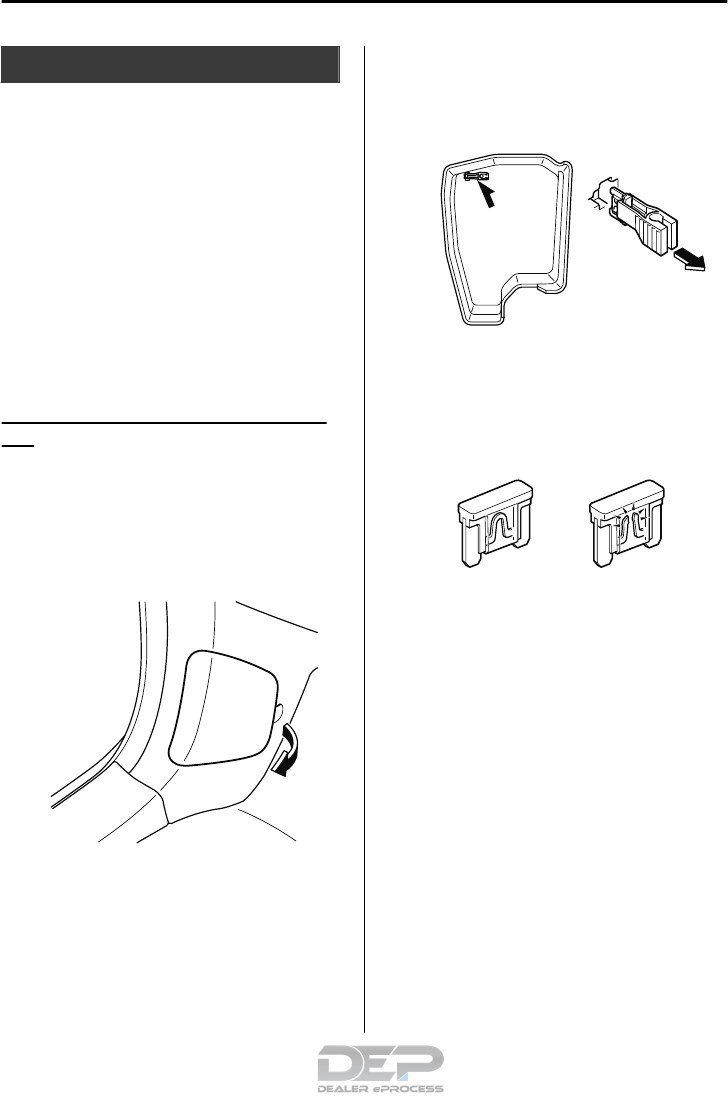 DEP
DEALER ePROCESS