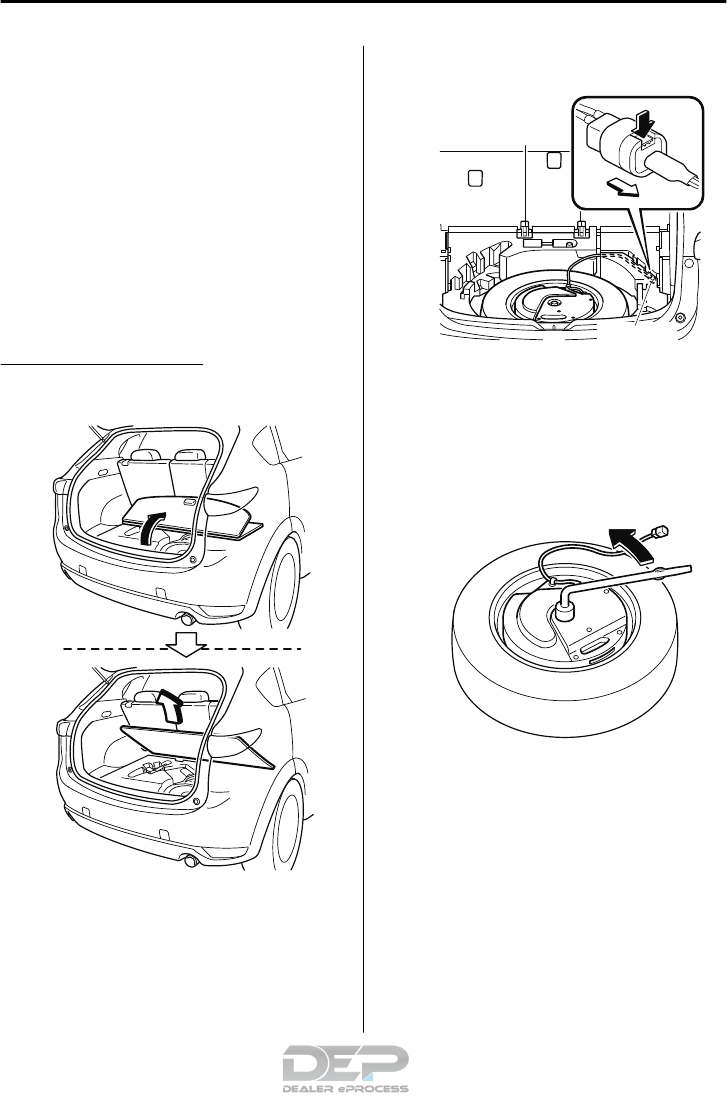 DEP
DEALER ePROCESS