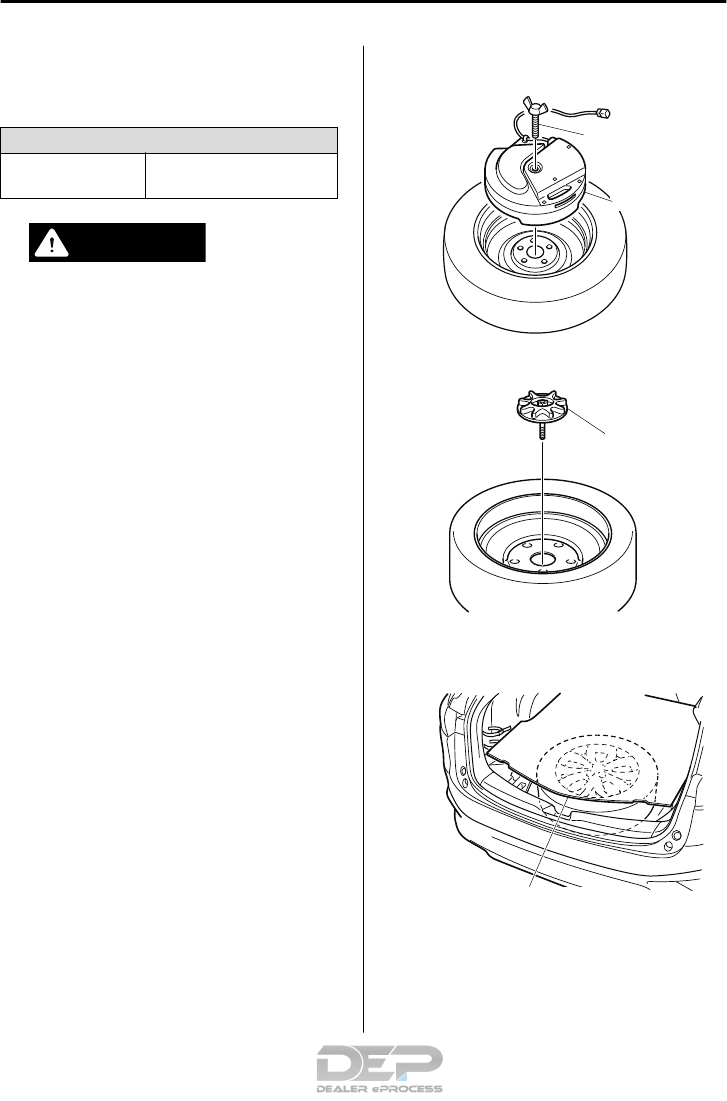 DEP
DEALER ePROCESS