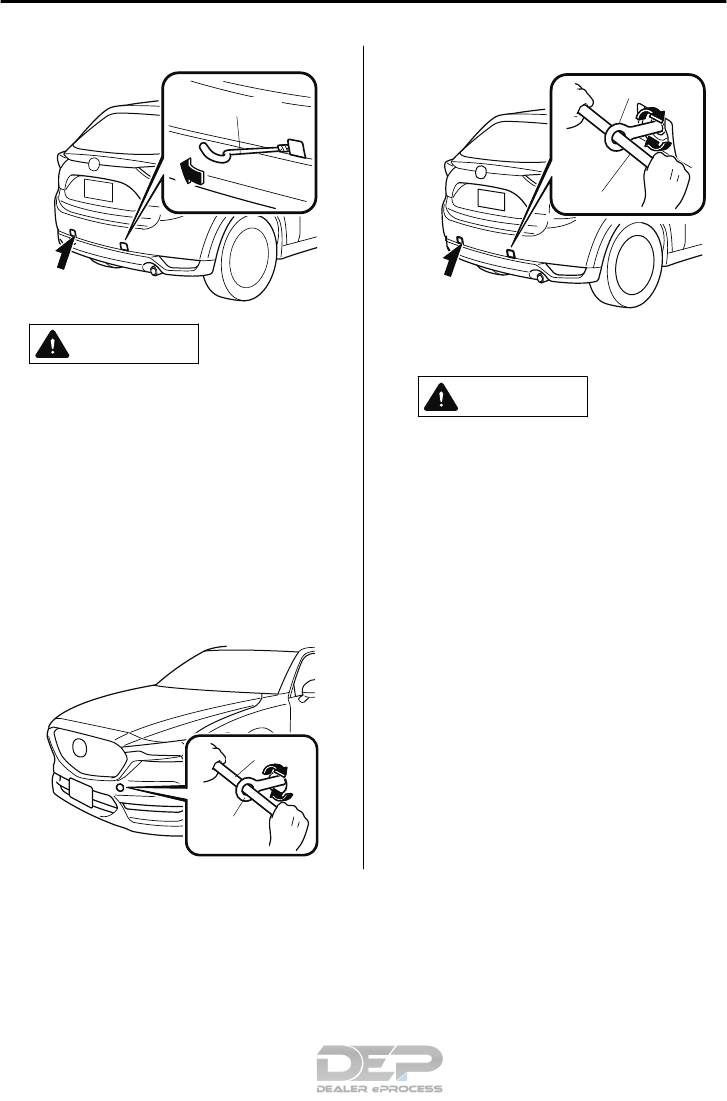 DEP
DEALER ePROCESS