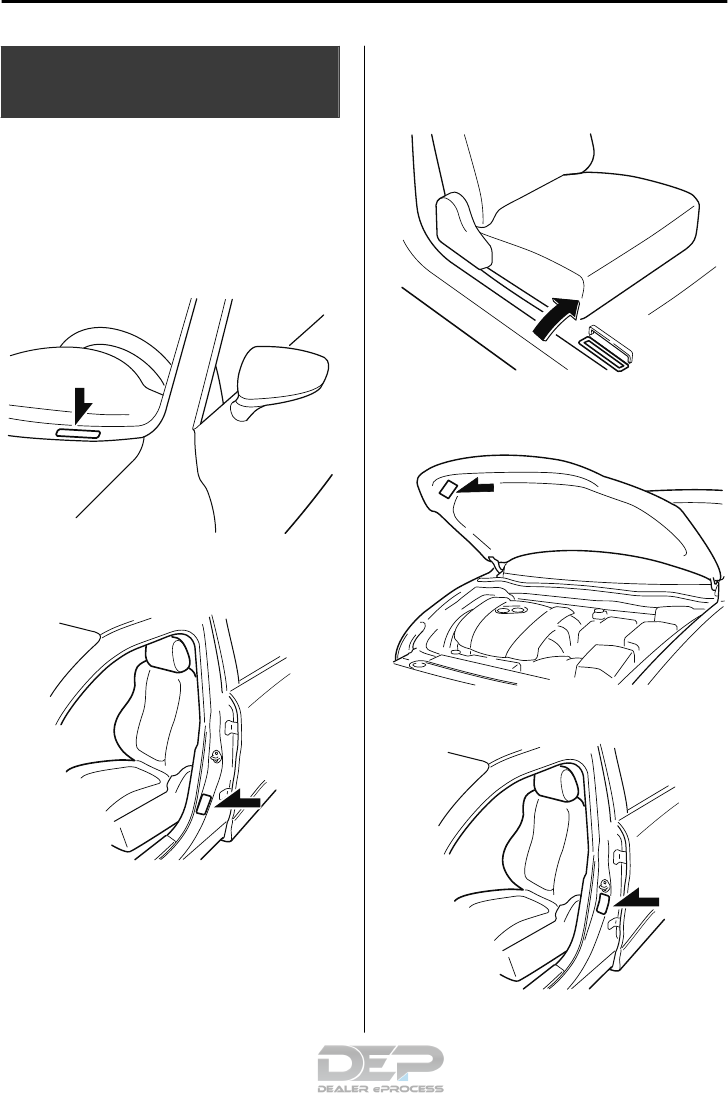 DEP
DEALER ePROCESS