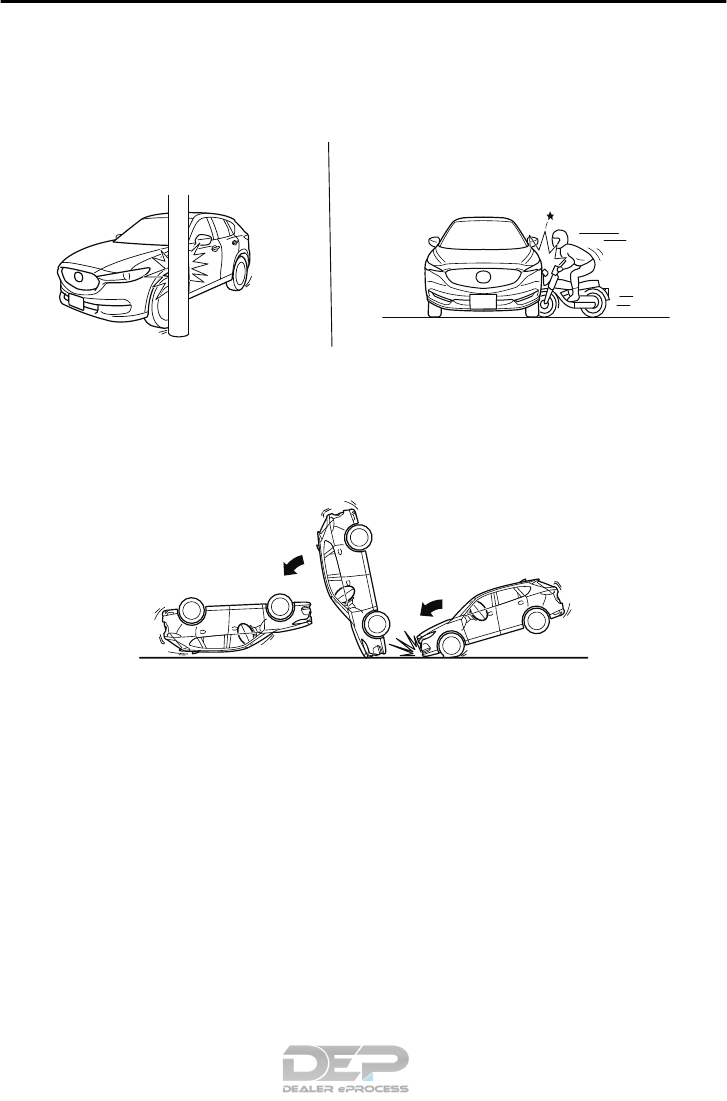 DEP
DEALER ePROCESS