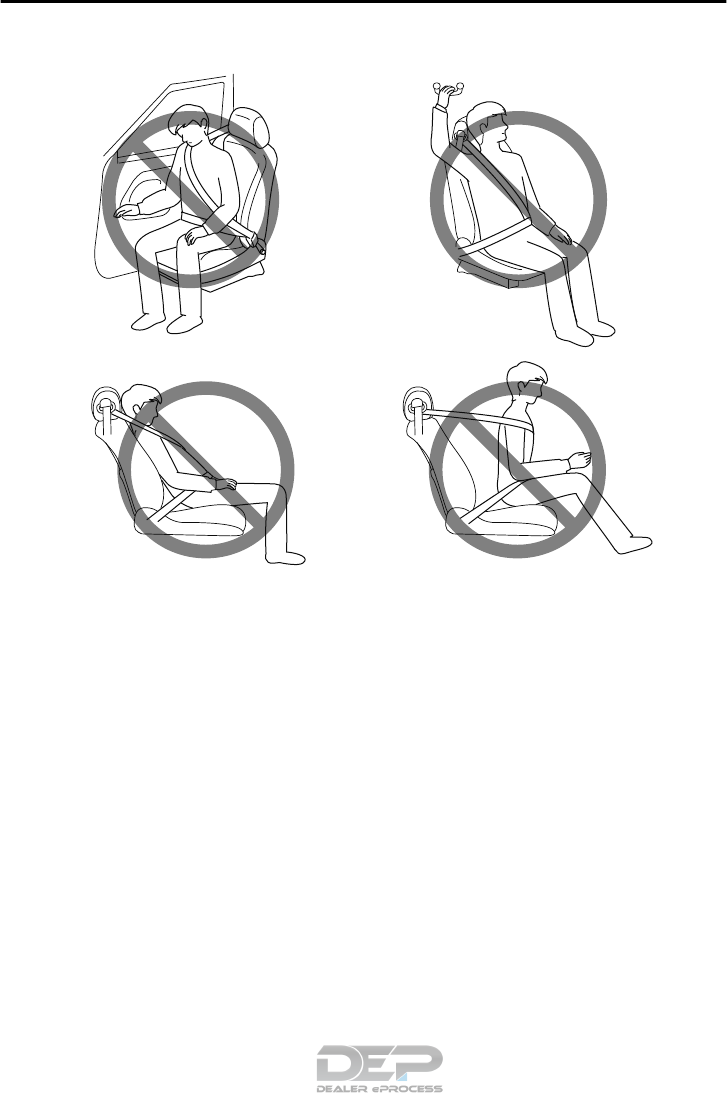 DEP
DEALER ePROCESS