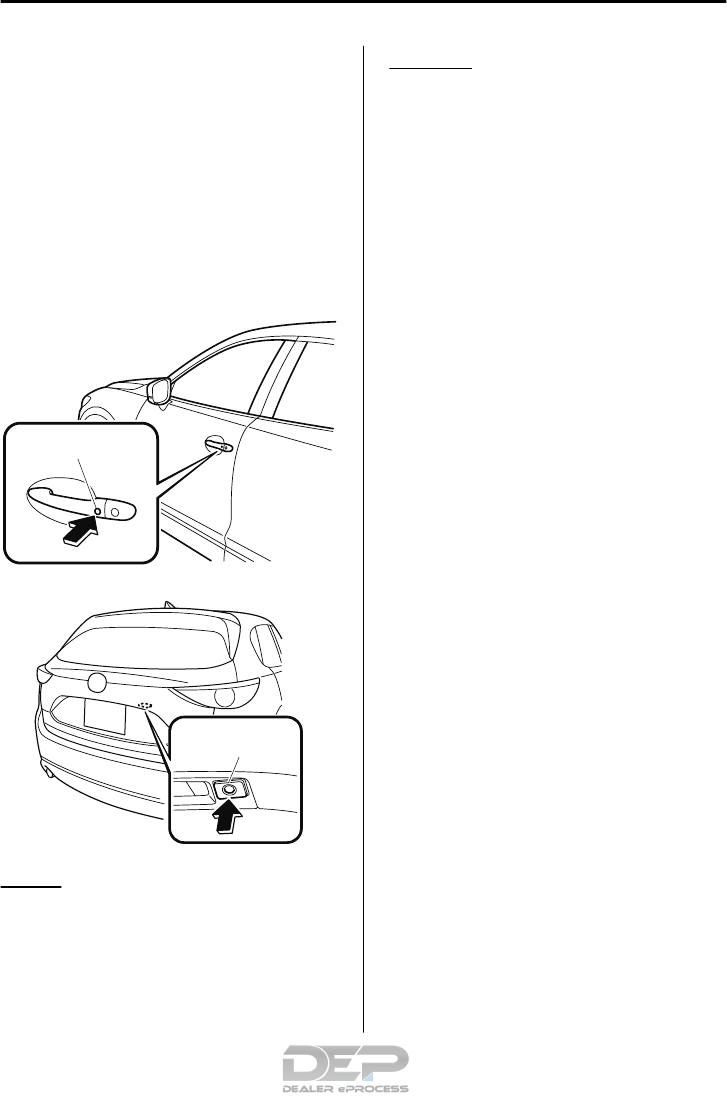 DEP
DEALER ePROCESS