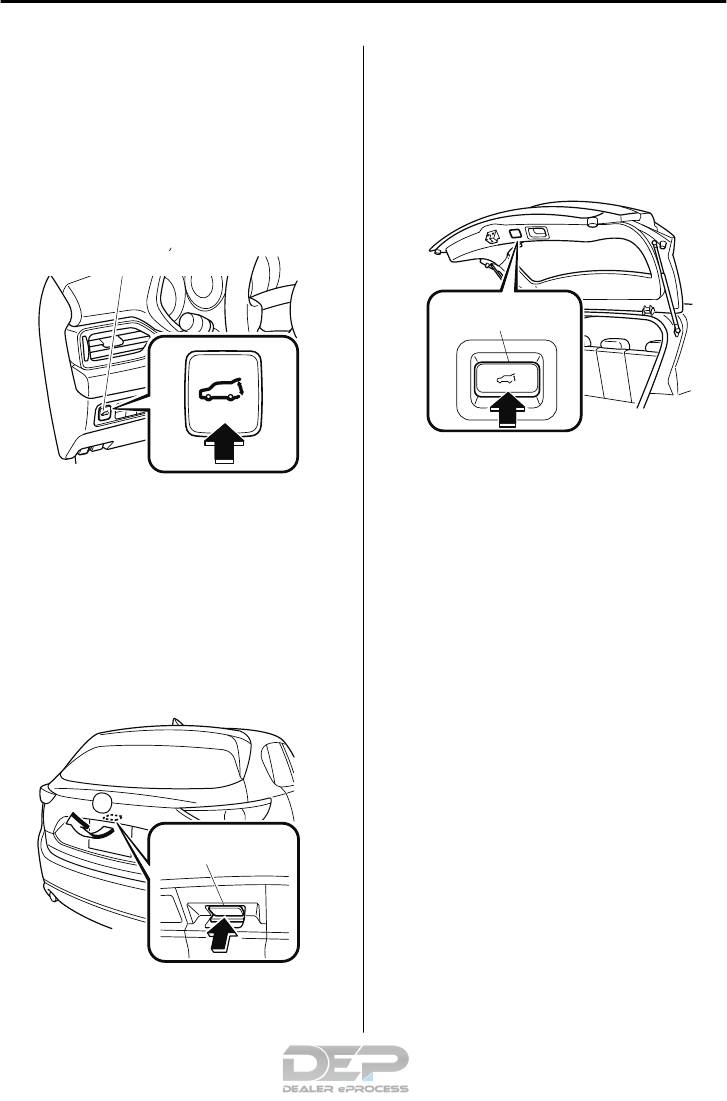 DEP
DEALER ePROCESS