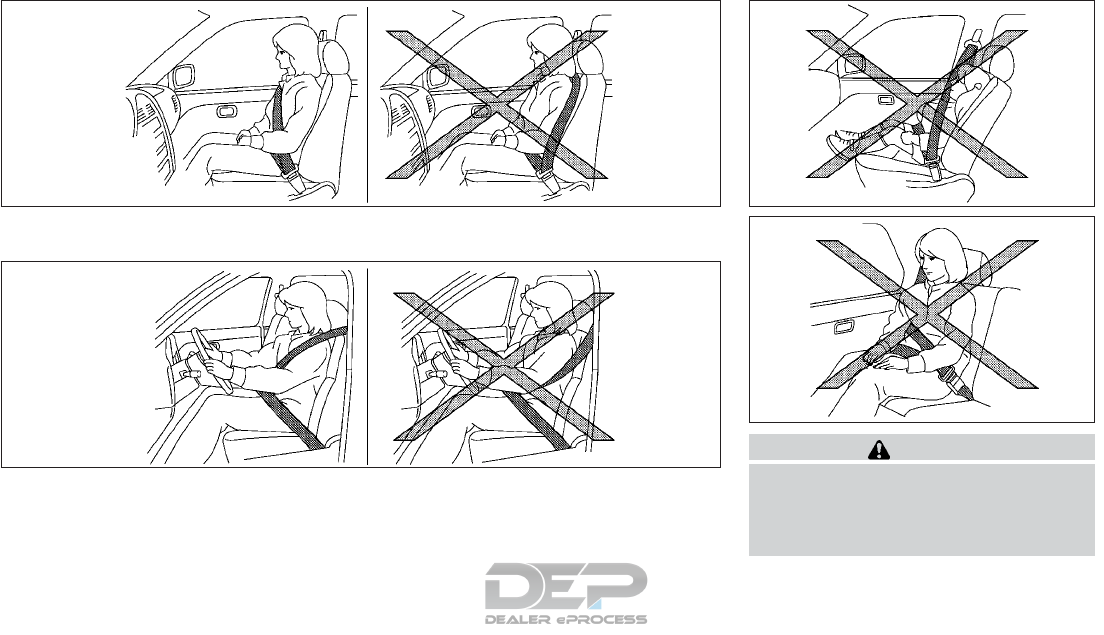 DEP
DEALER ePROCESS