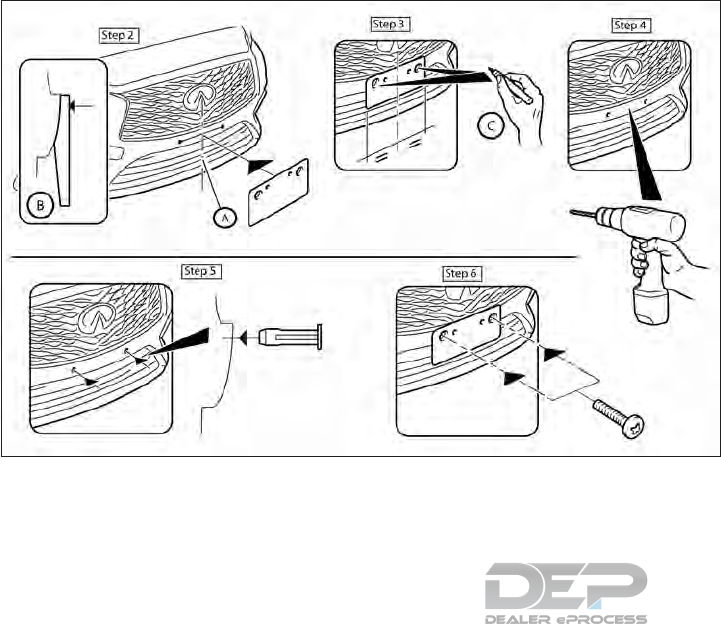 Step 2

B

A

Step 3

C

Step 4

Step 5

Step 6

DEP
DEALER ePROCESS