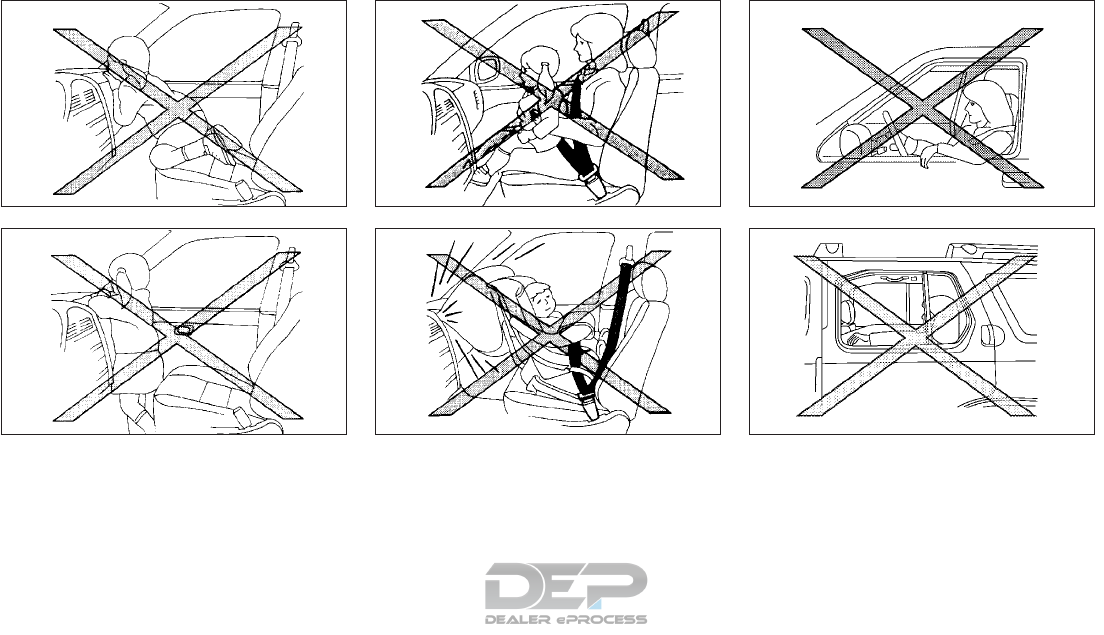 DEP
DEALER ePROCESS