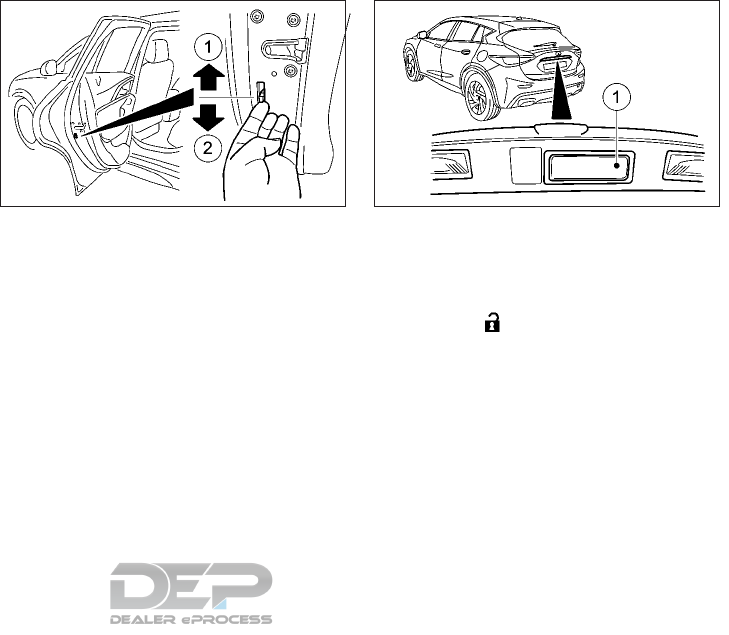 1

2

1

DEP
DEALER ePROCESS