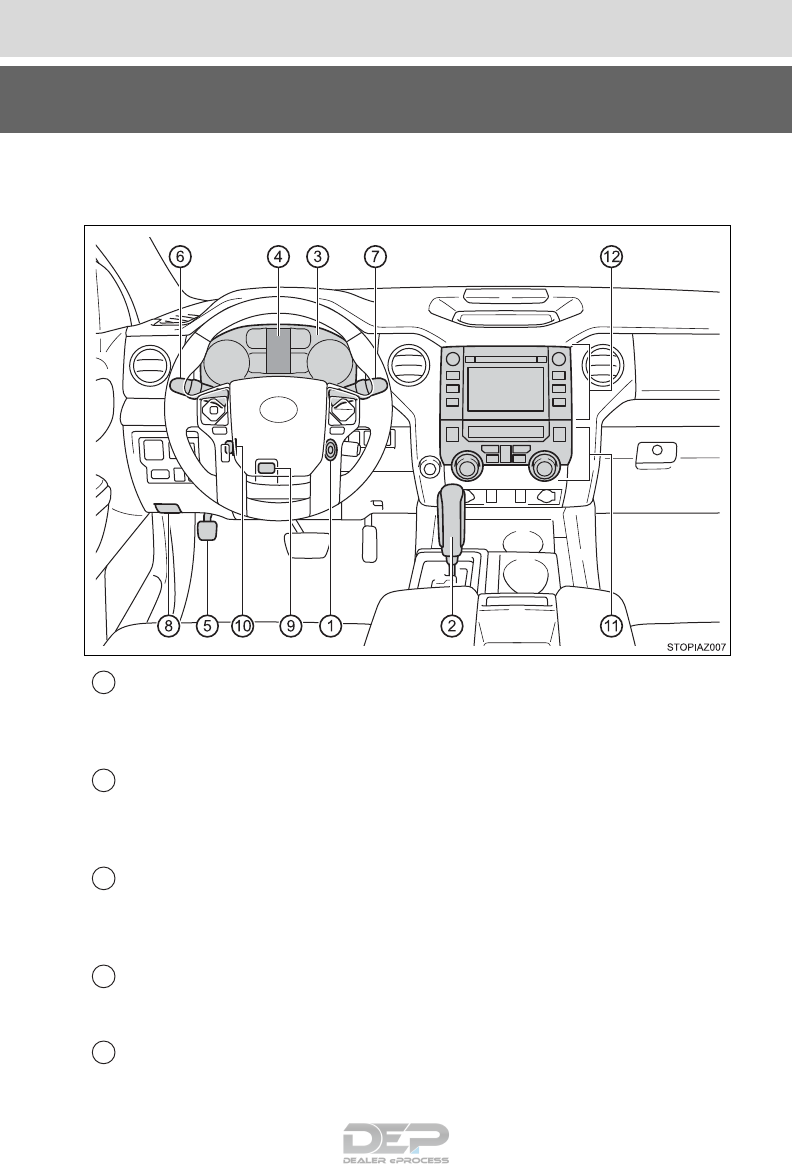 6 4 3 7 12

8 5 10 9 1 2 11

STOPIAZ007

DEP
DEALER ePROCESS