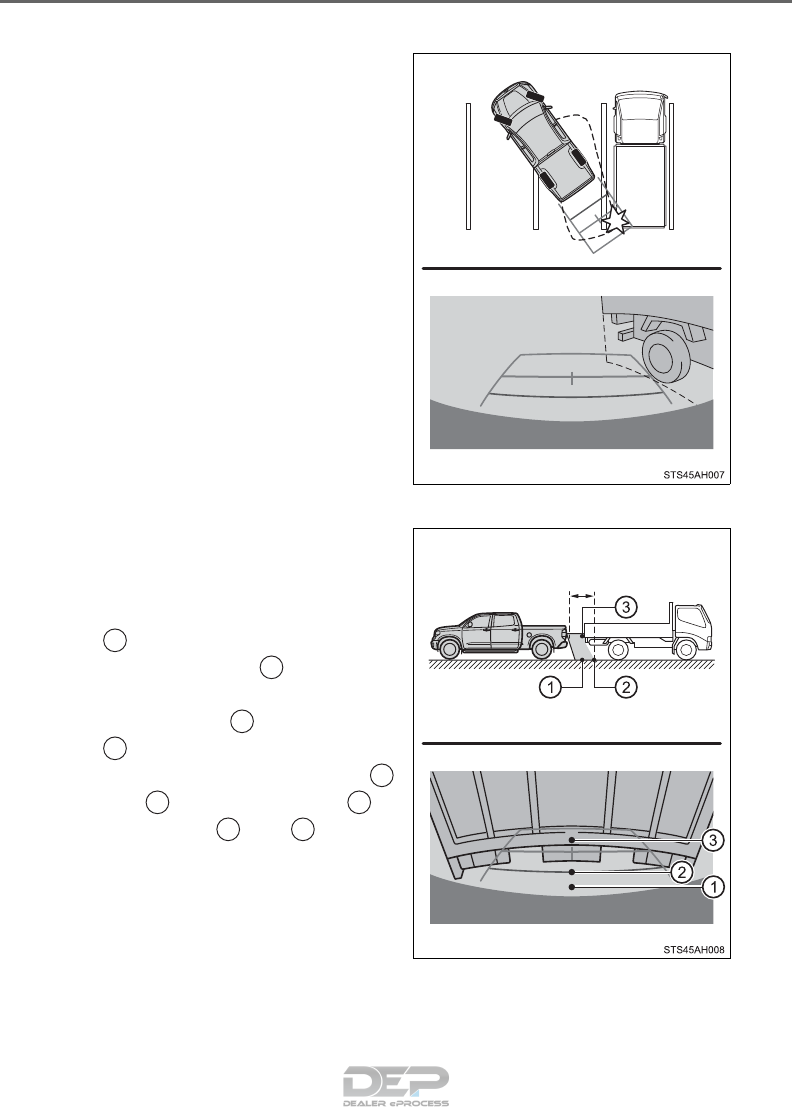 STS45AH007

3

1

2

3

2

1

STS45AH008

DEP
DEALER ePROCESS