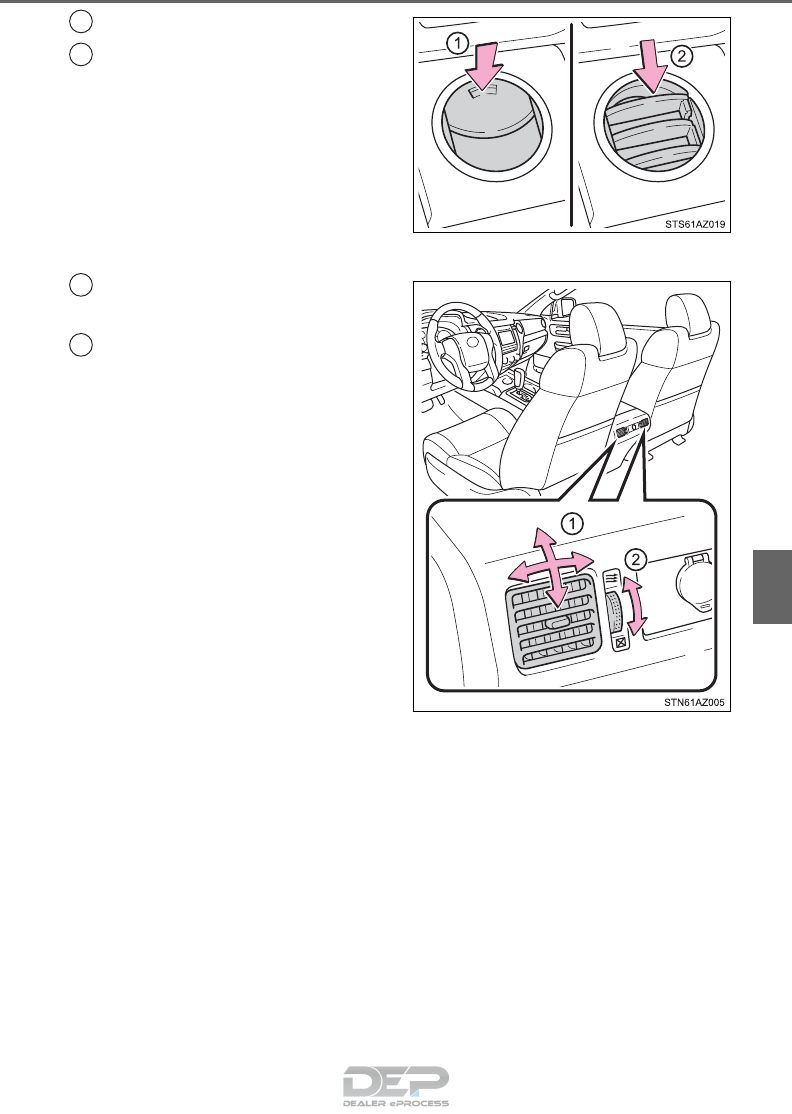 1

2

STS61AZ019

1

2

STN61AZ005

DEP
DEALER ePROCESS