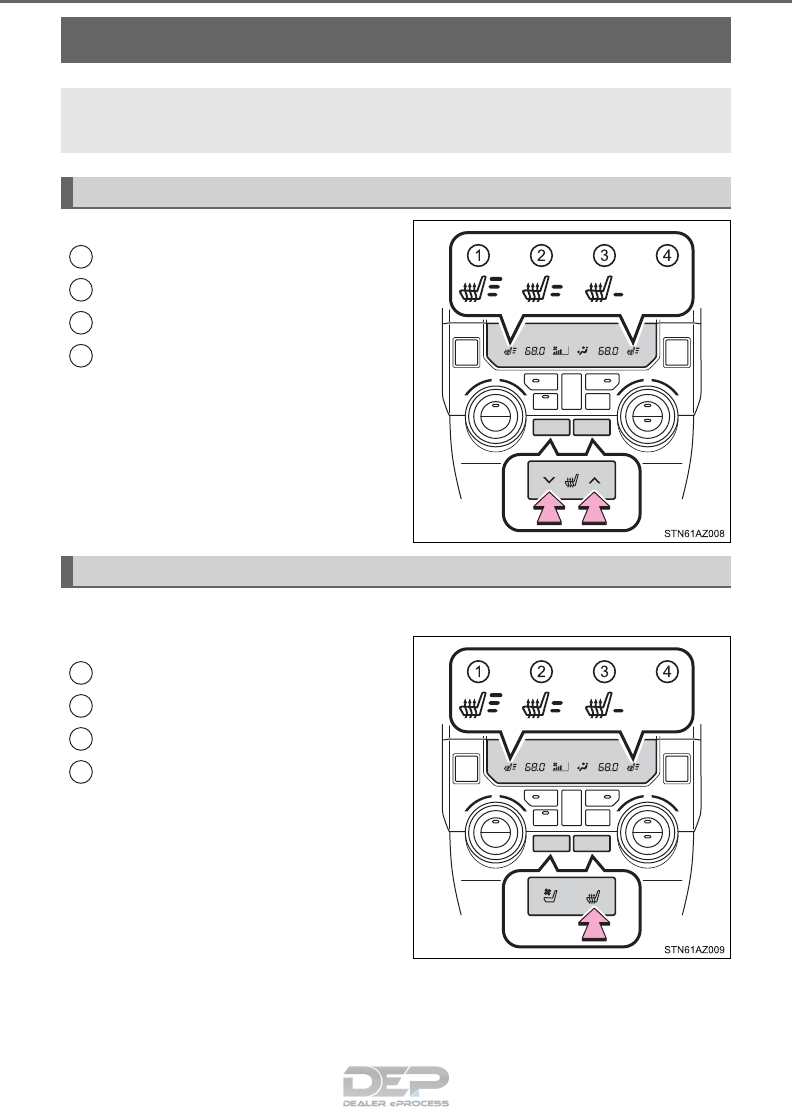 ①
②
③
④

68.0

68.0

STN61AZ008

①
②
③
④

68.0

68.0

STN61AZ009

DEP
DEALER ePROCESS