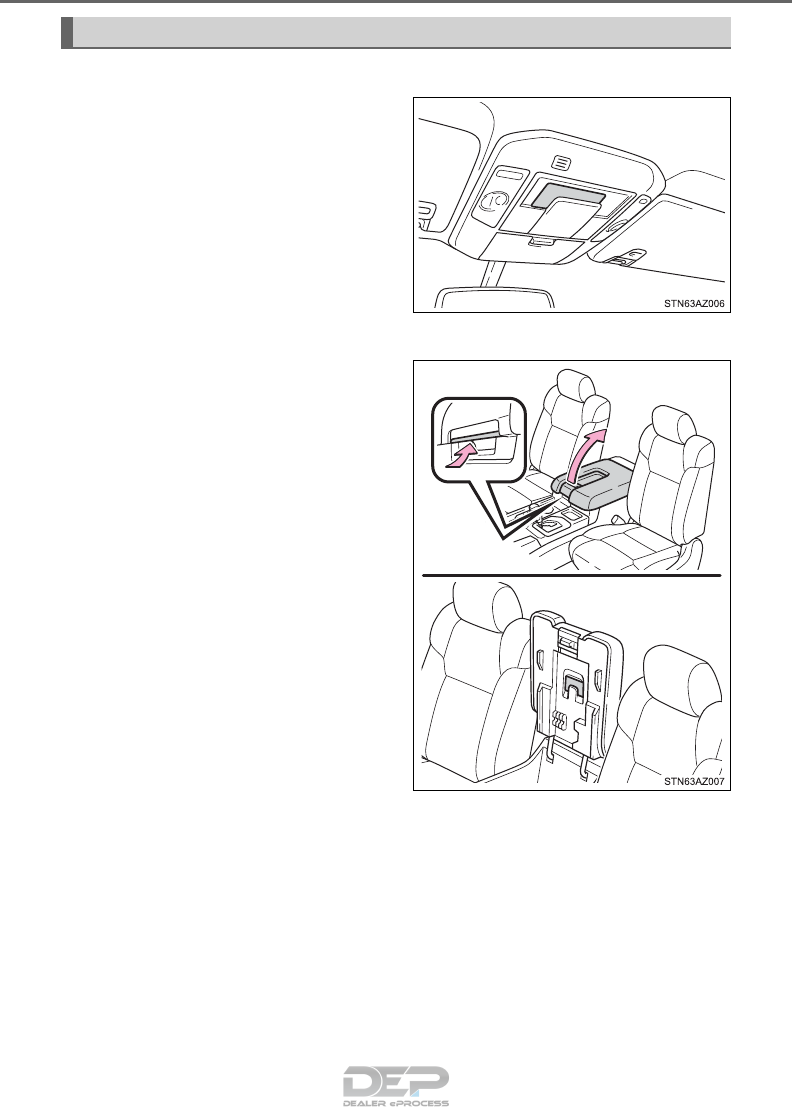 STN63AZ006

STN63AZ007

DEP
DEALER ePROCESS