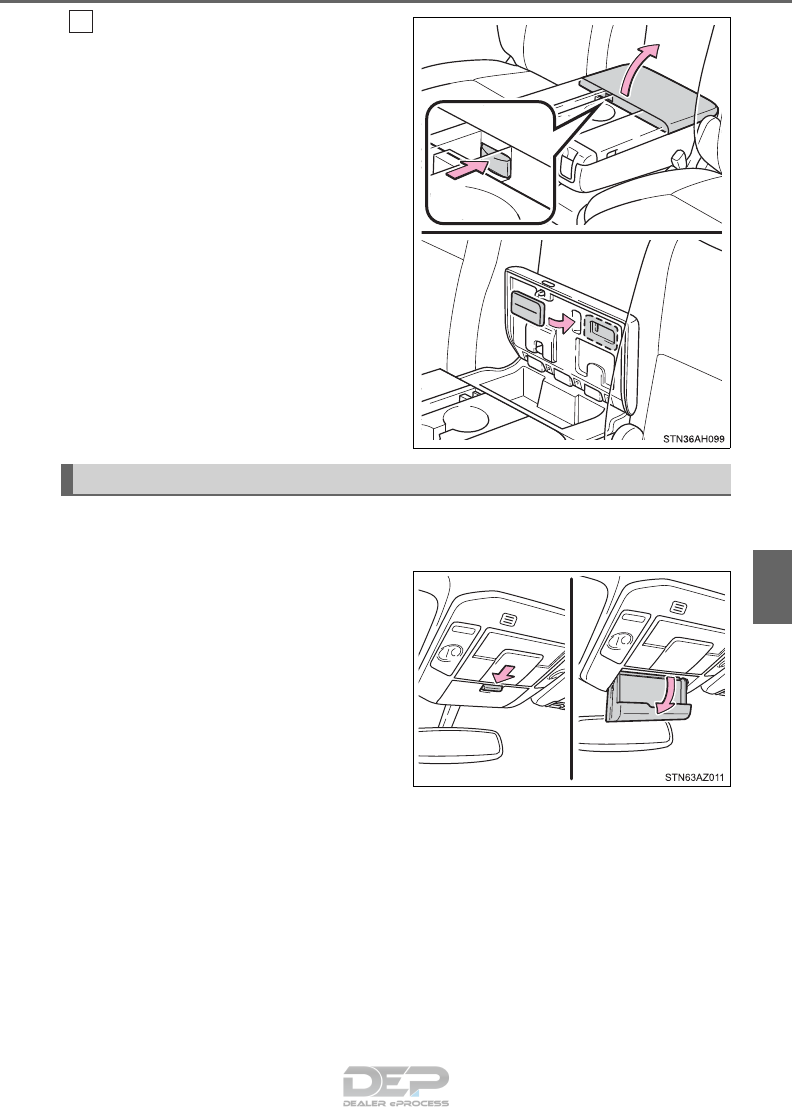 STN36AH099

STN63AZ011

DEP
DEALER ePROCESS