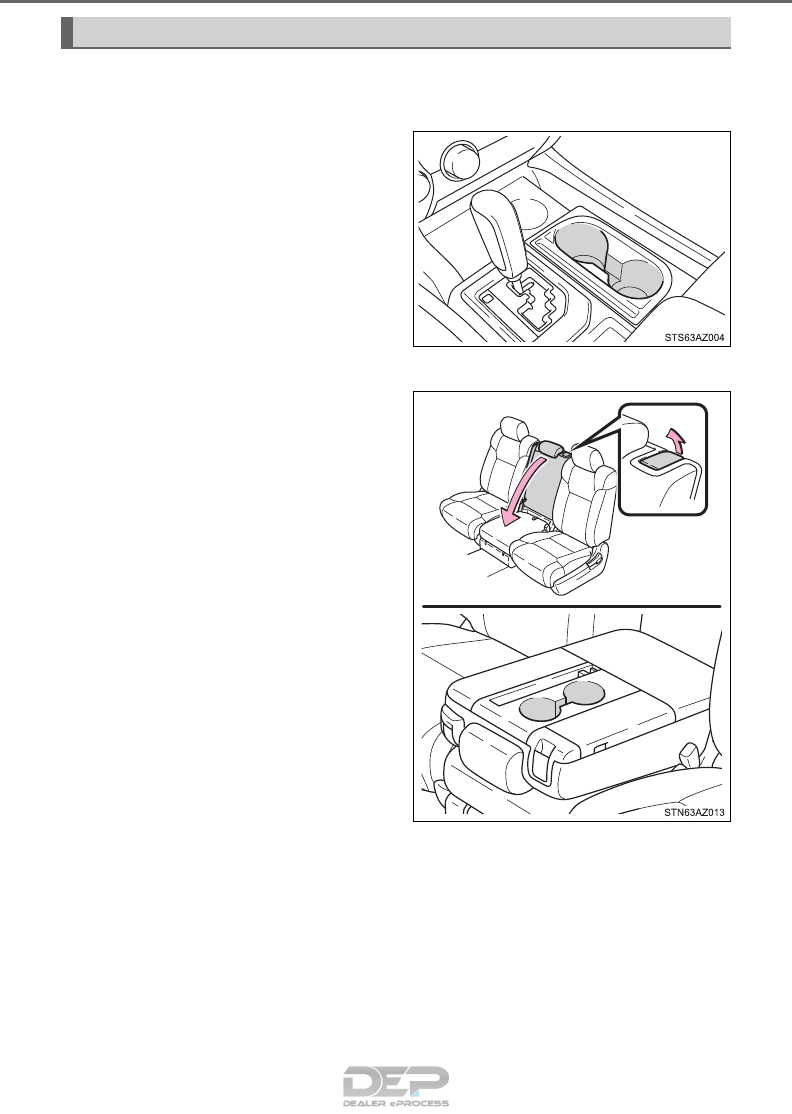 STS63AZ004

STN63AZ013

DEP
DEALER ePROCESS