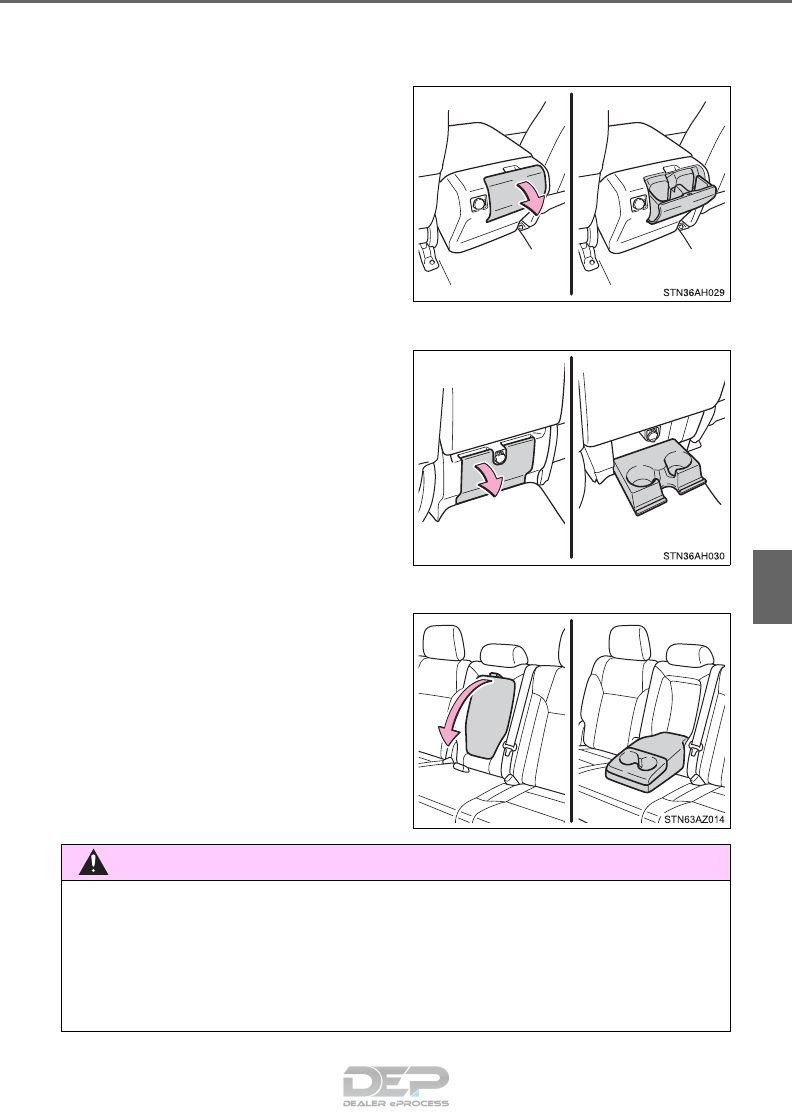 STN36AH029

STN36AH030

STN63AZ014

DEP
DEALER ePROCESS