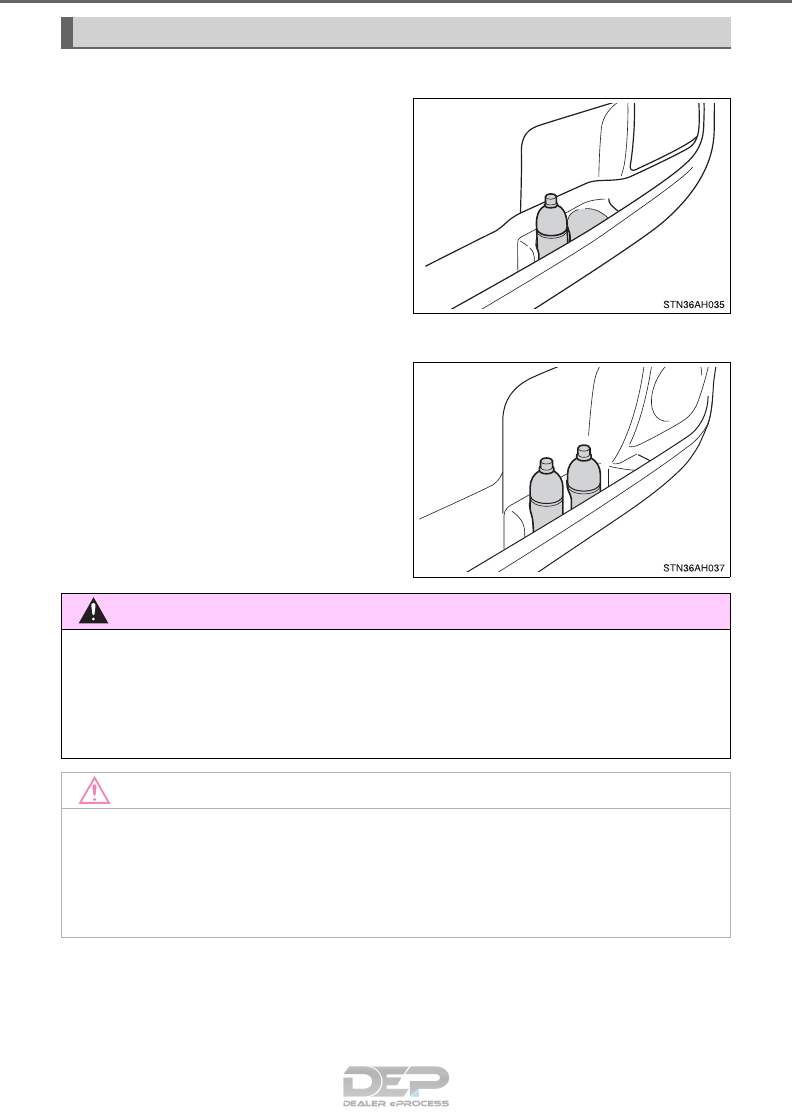 STN36AH035

STN36AH037

DEP
DEALER ePROCESS