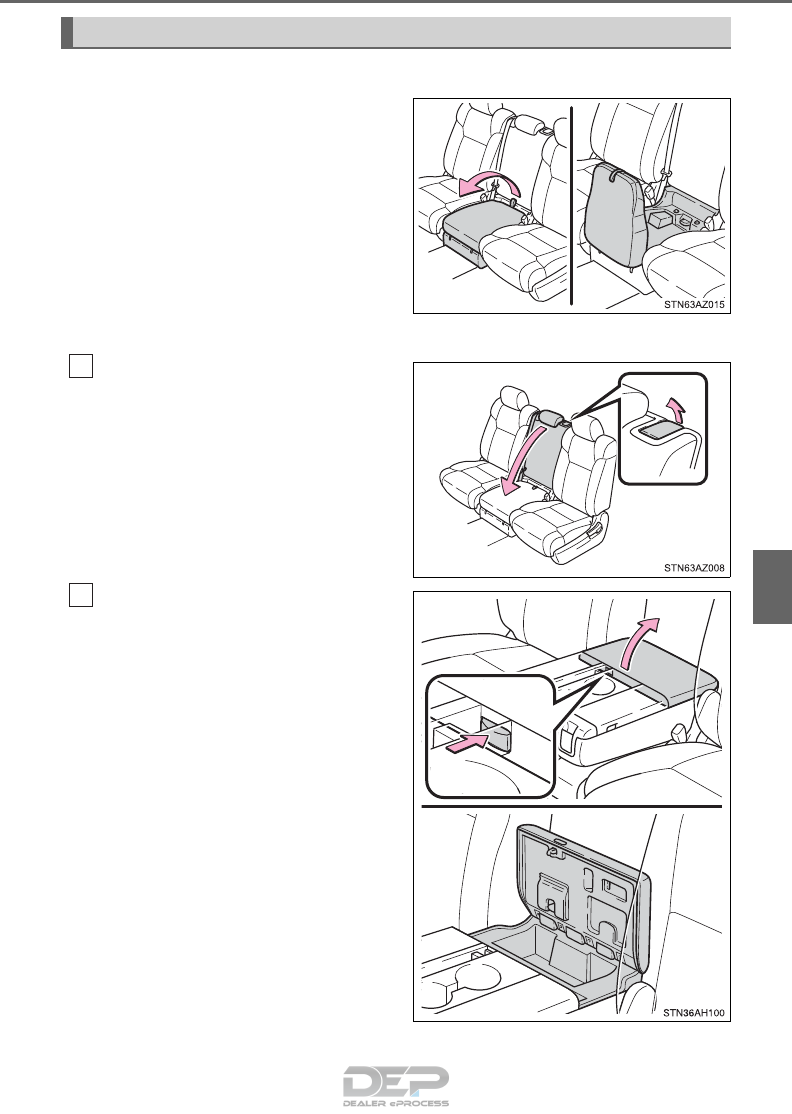 STN63AZ015

STN63AZ008

STN36AH100

DEP
DEALER ePROCESS