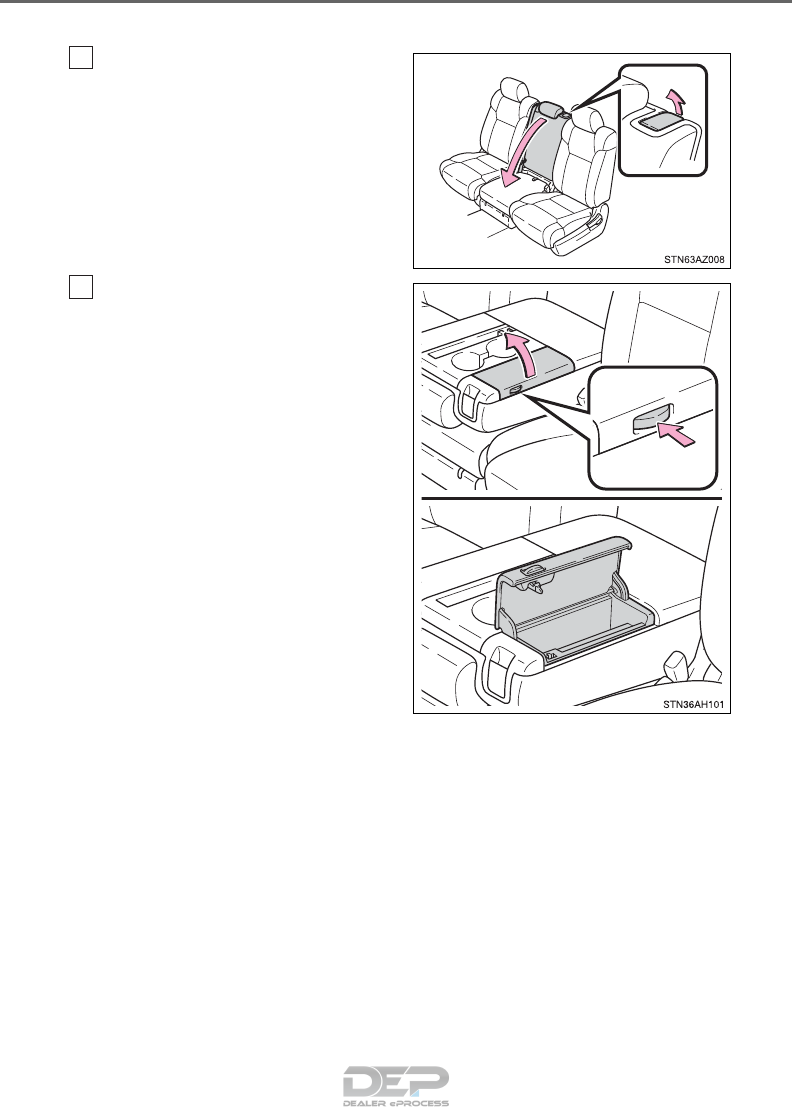 STN63AZ008

STN36AH101

DEP
DEALER ePROCESS