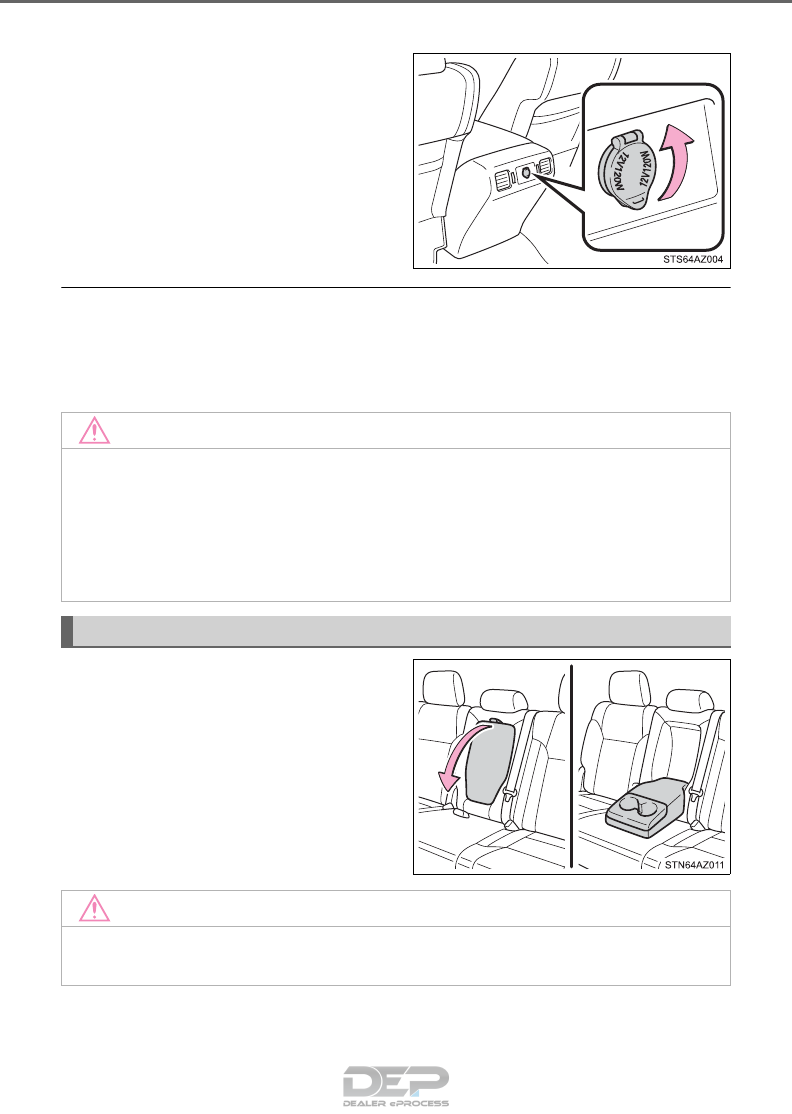 12V120W

12V120W

STS64AZ004

STN64AZ011

DEP
DEALER ePROCESS