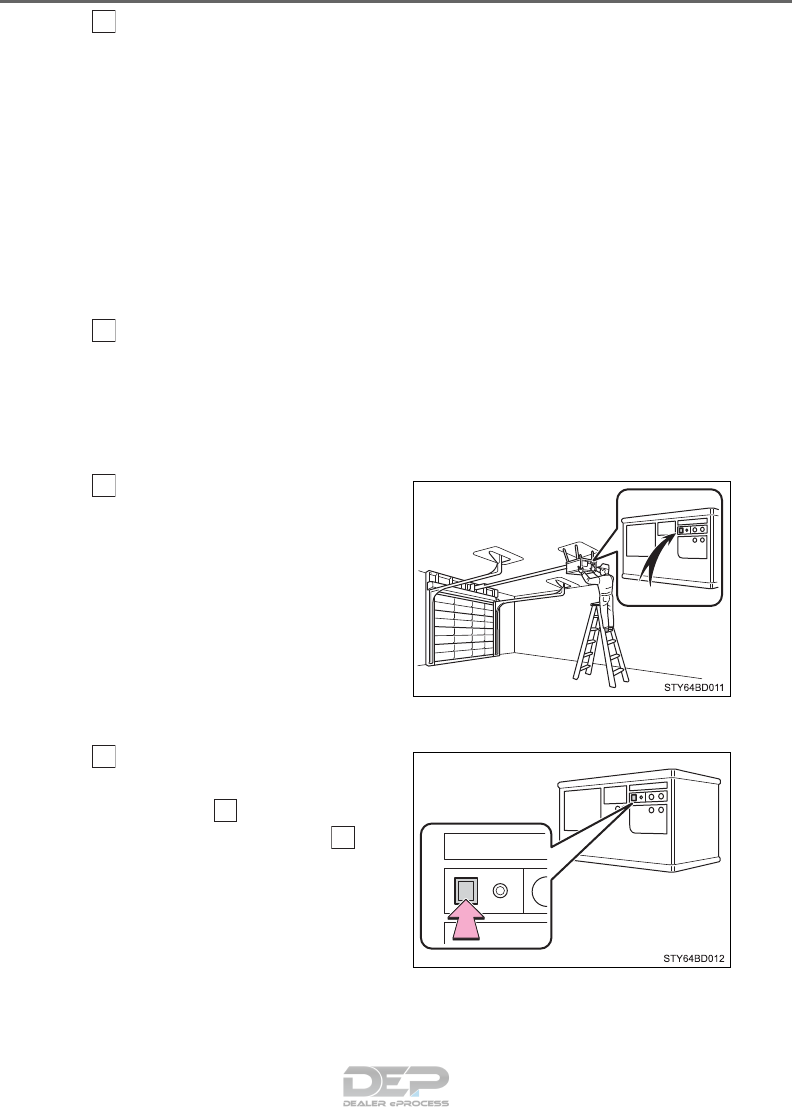 STY64BD011

STY64BD012

DEP
DEALER ePROCESS